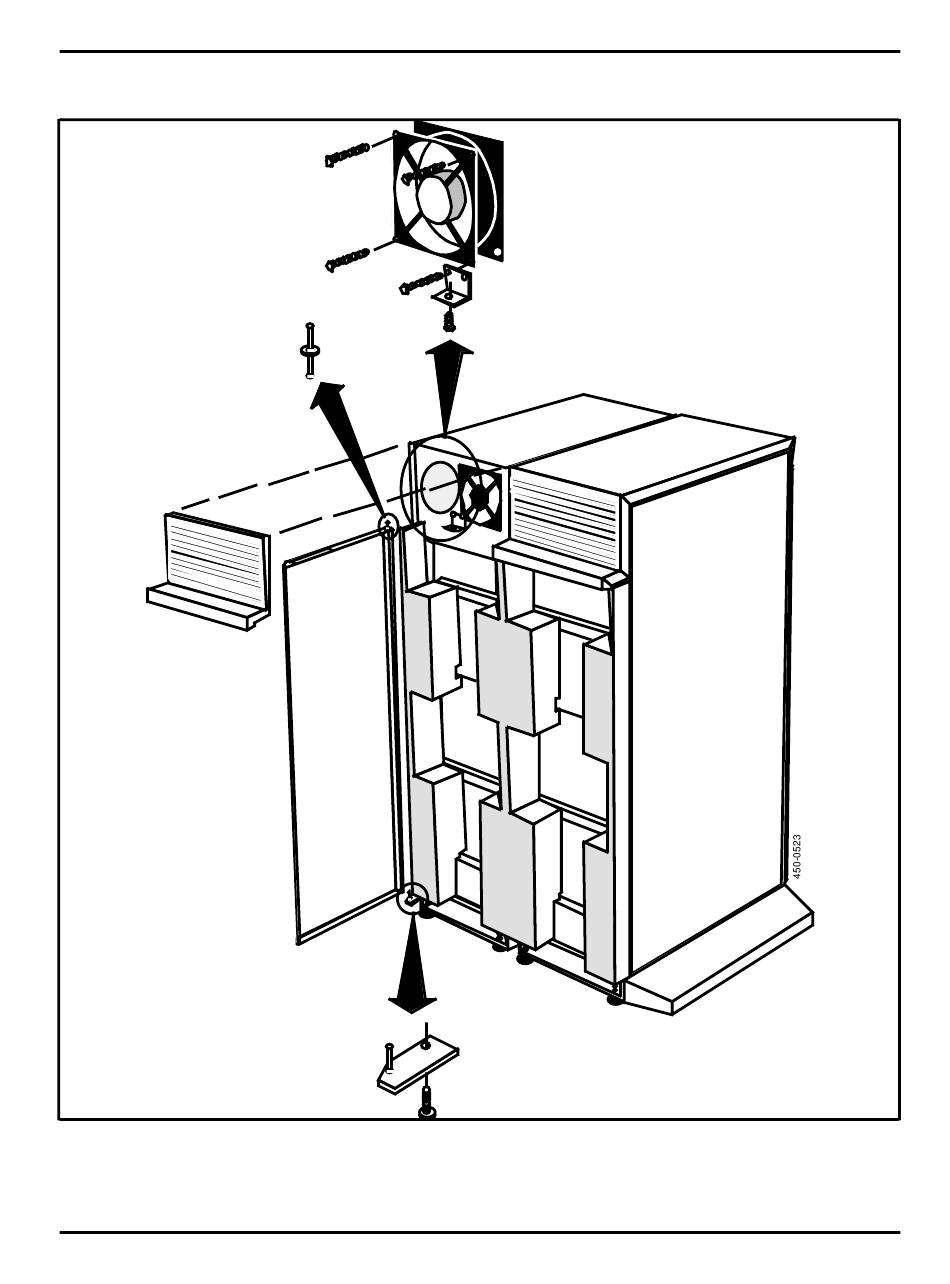 450-0523