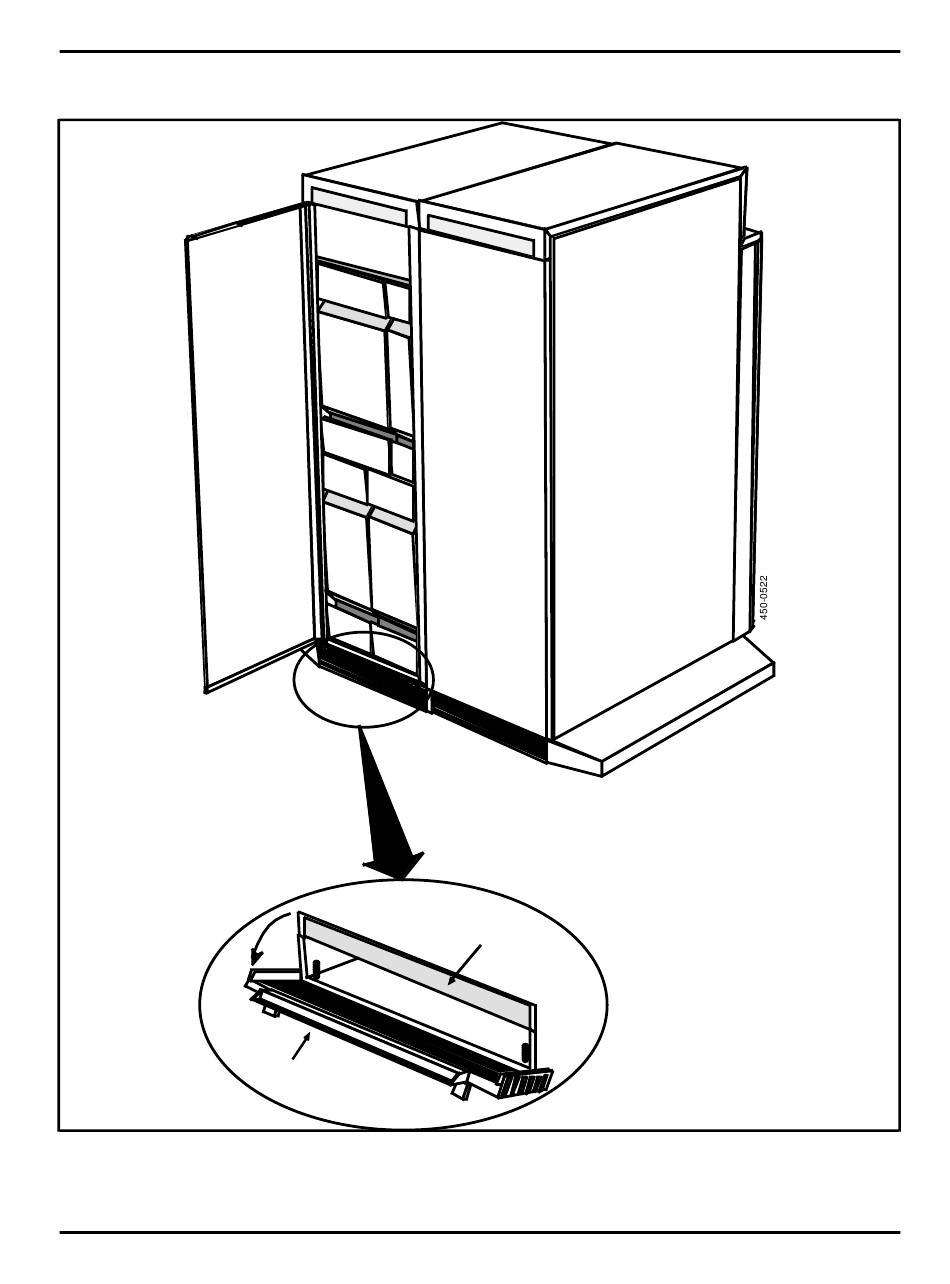 450-0522