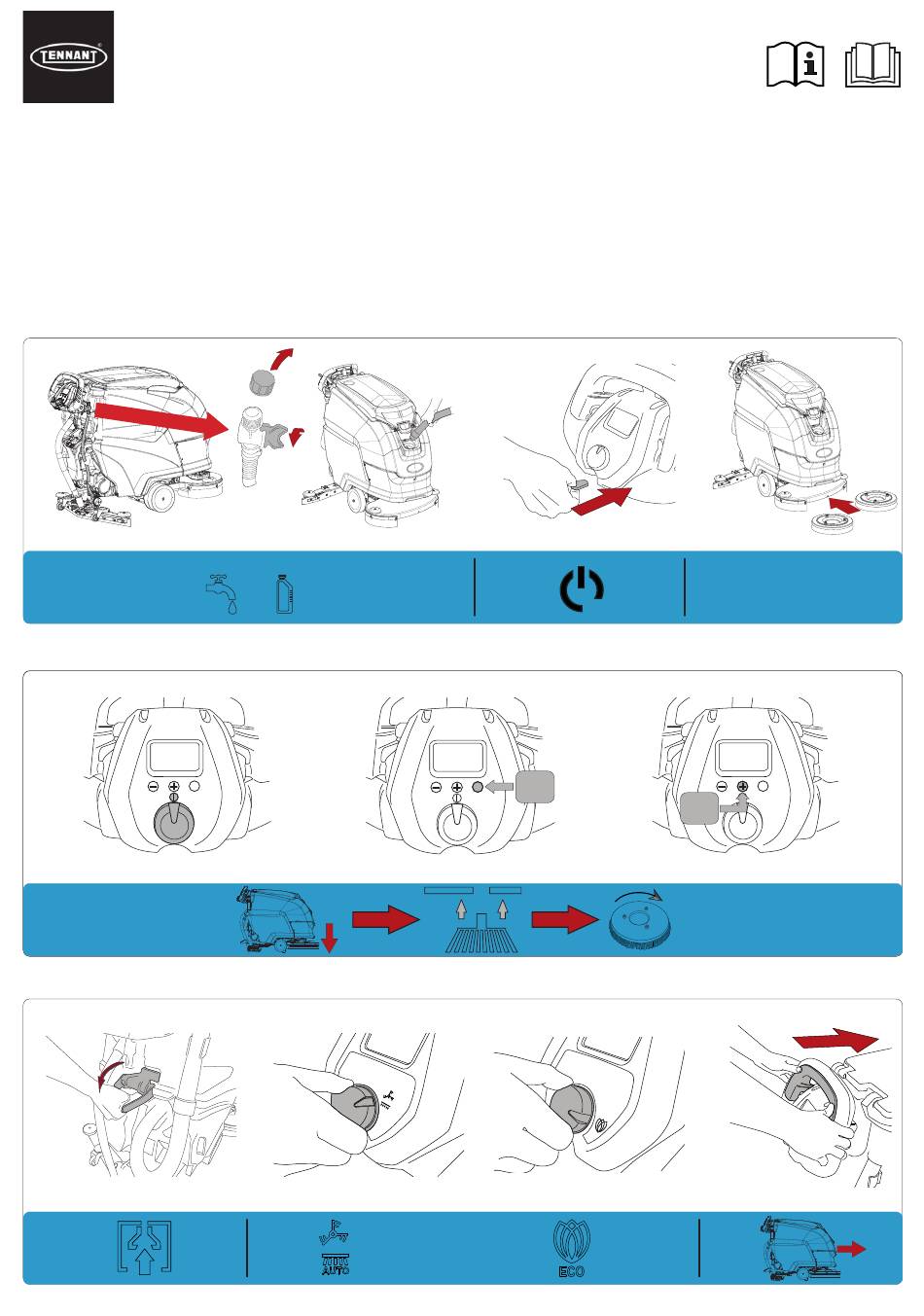 TENNANT

AUTO

ECO