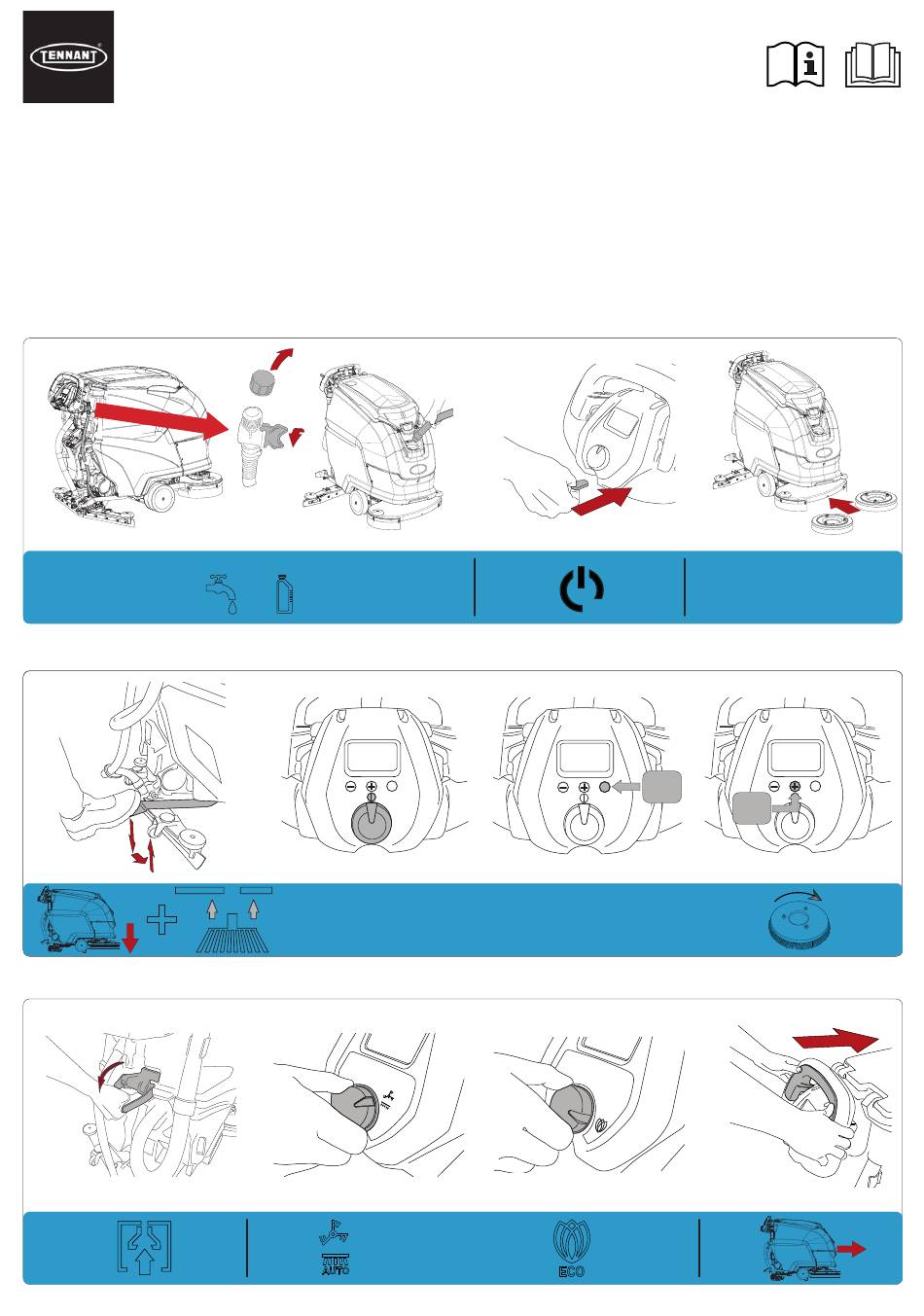 TENNANT

AUTO

ECO