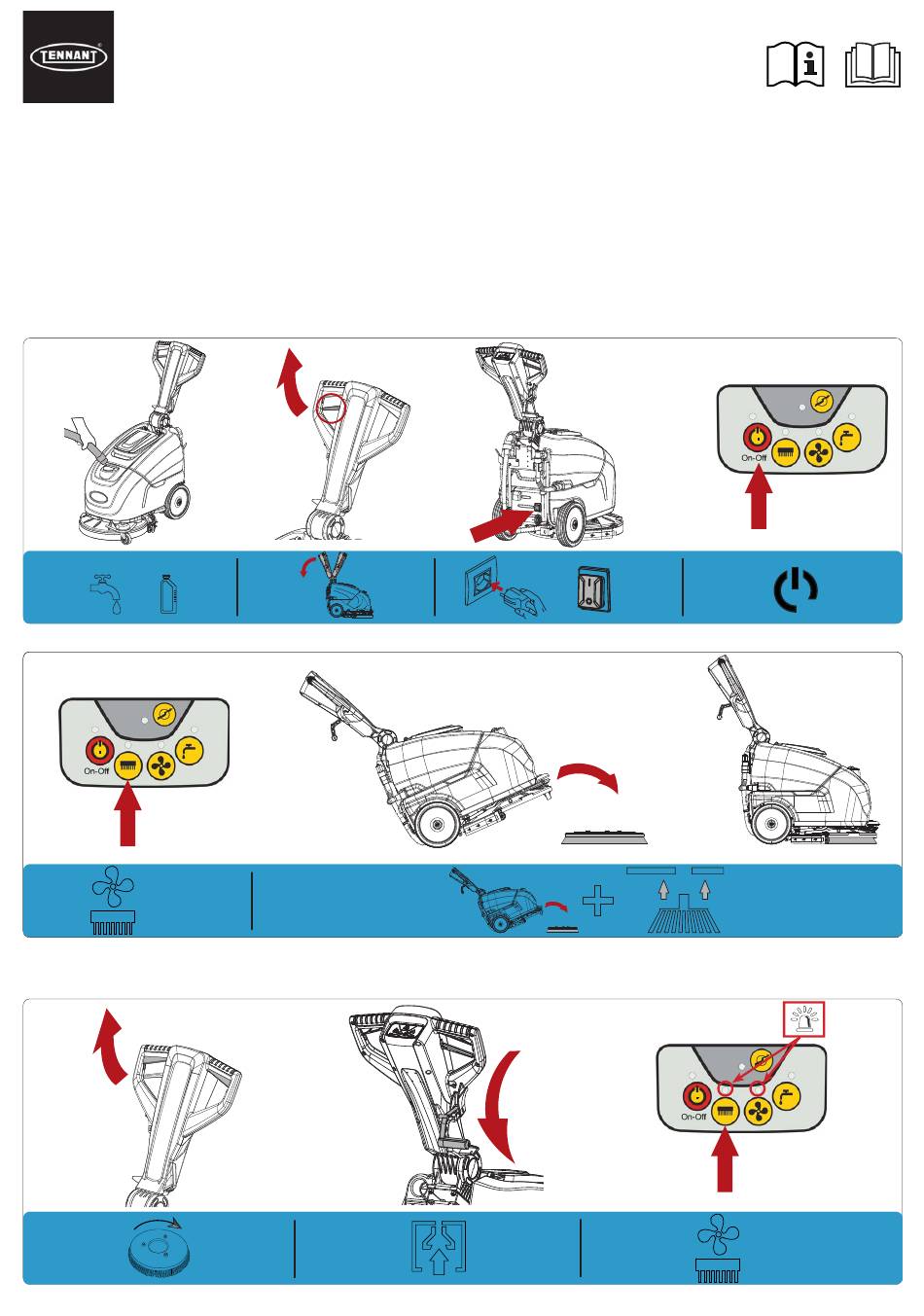 TENNANT

On-Off

On-Off

On-Off