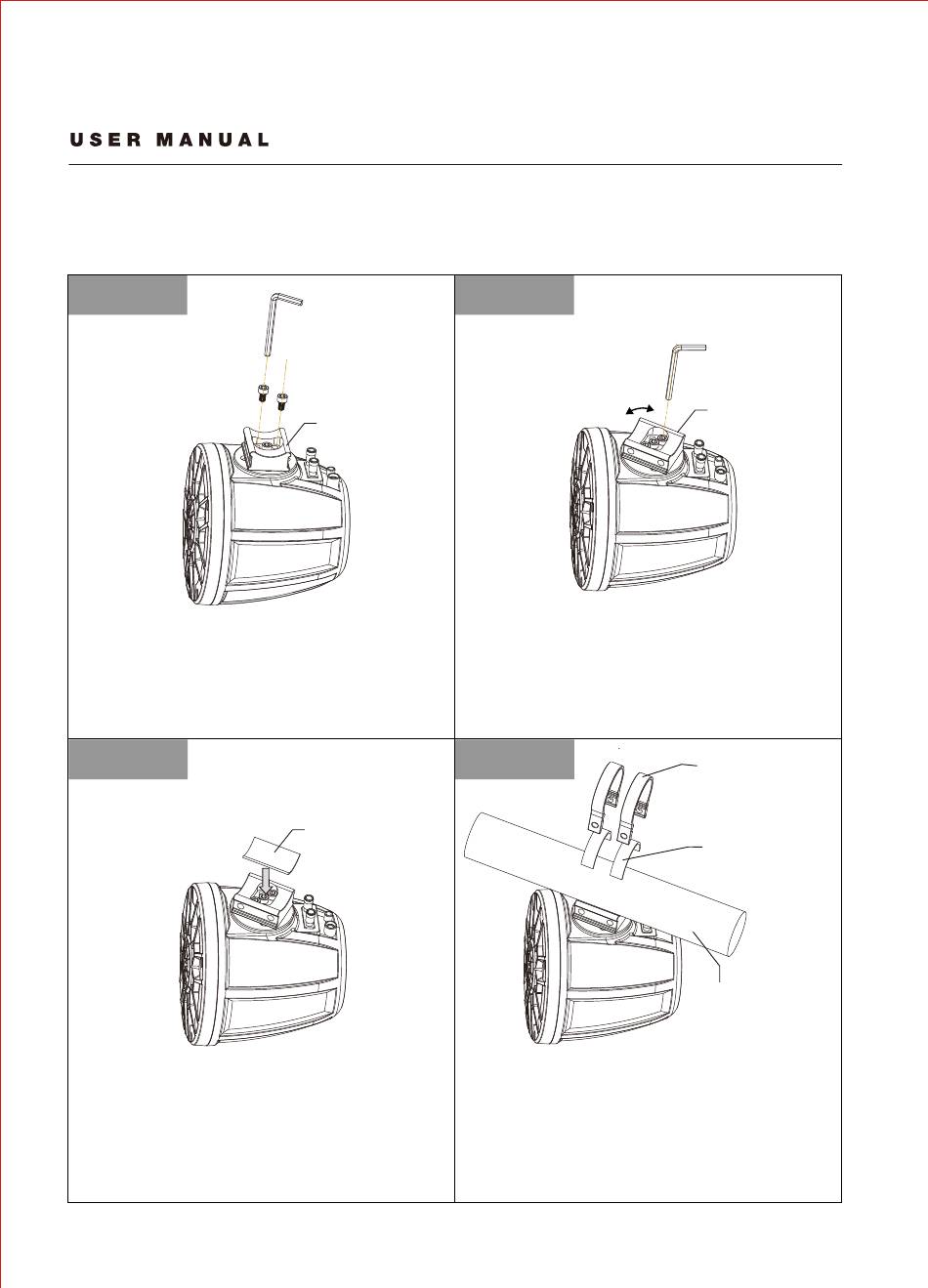 USER MANUAL