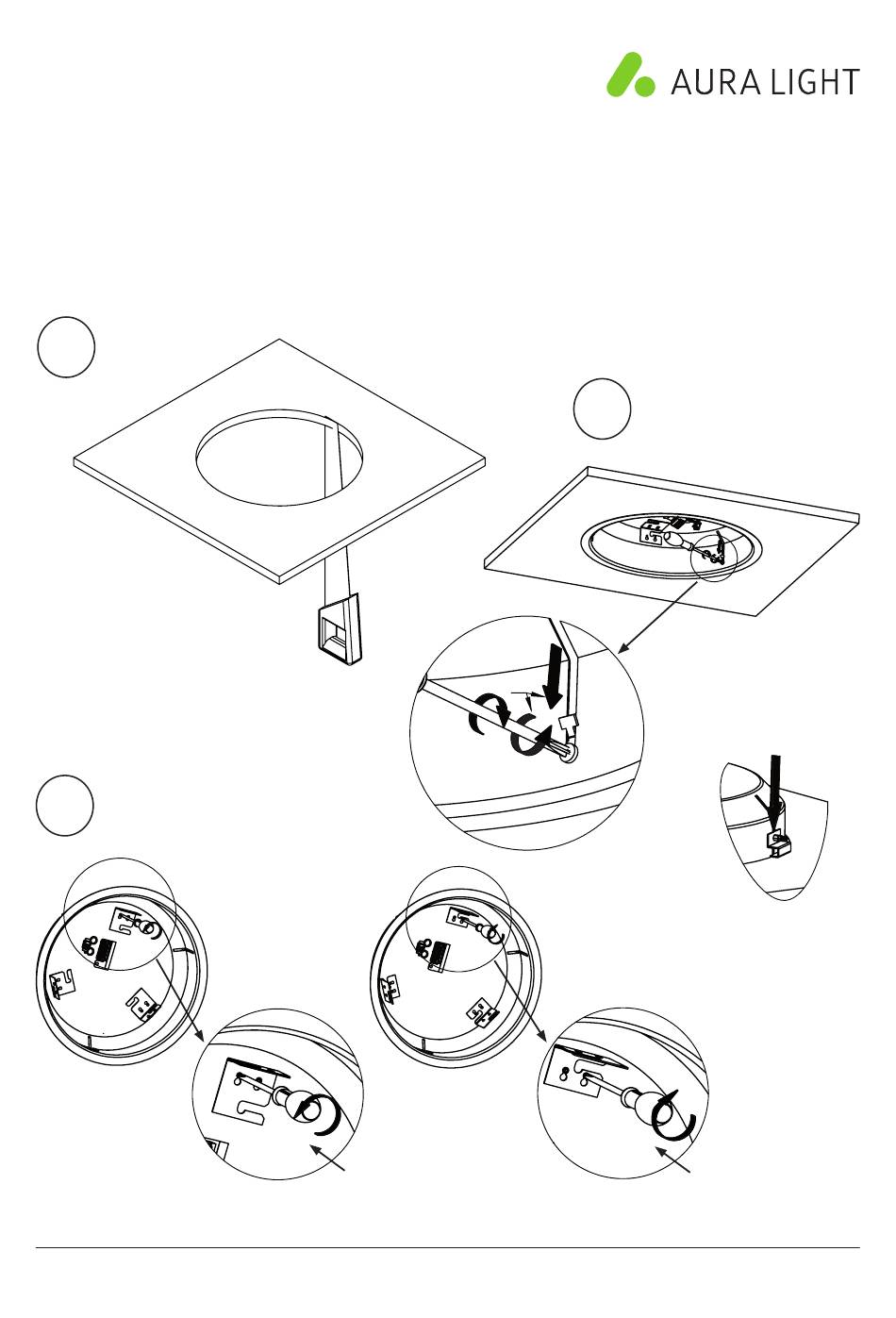 AURA LIGHT