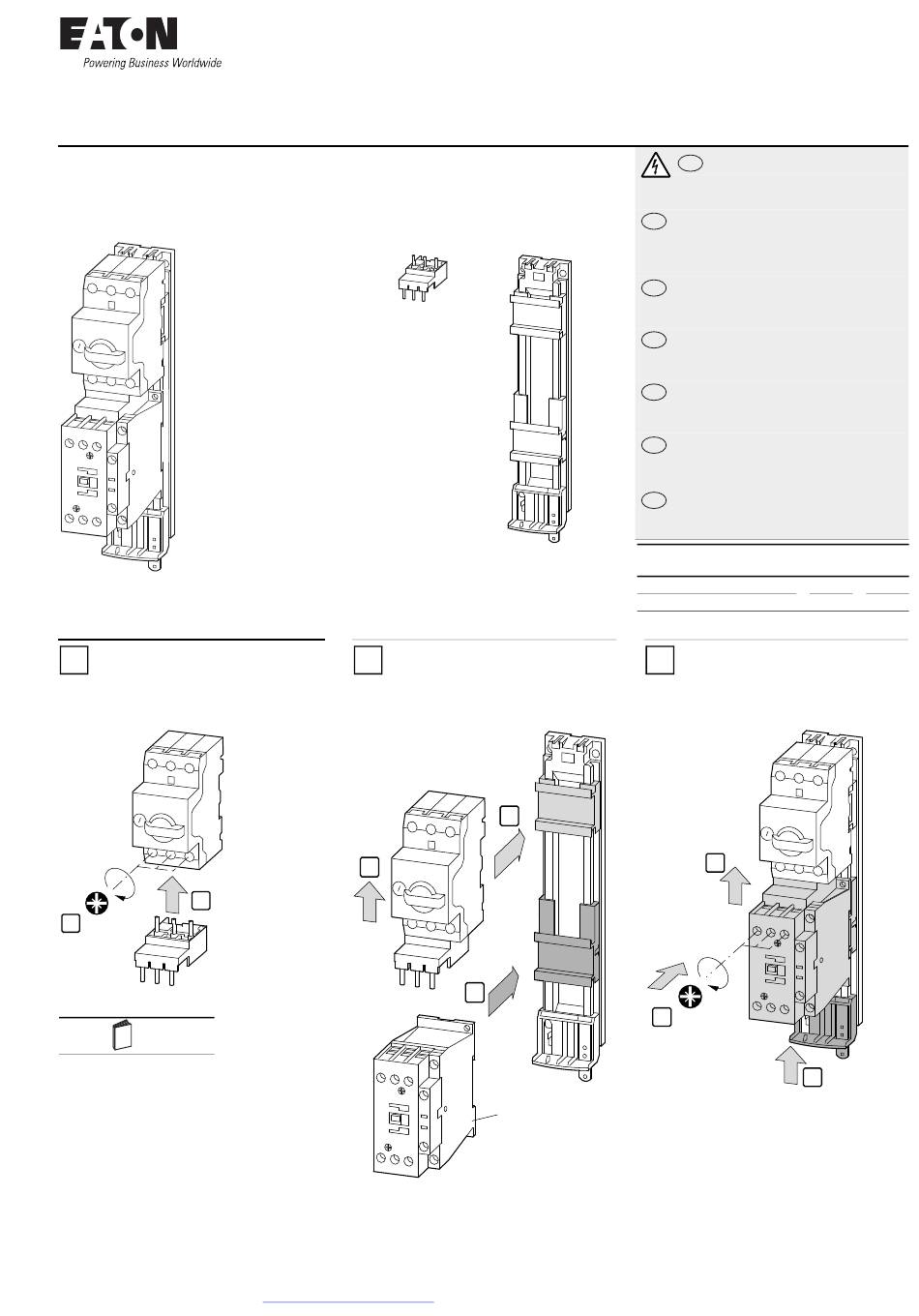 EATON
Powering Business Worldwide