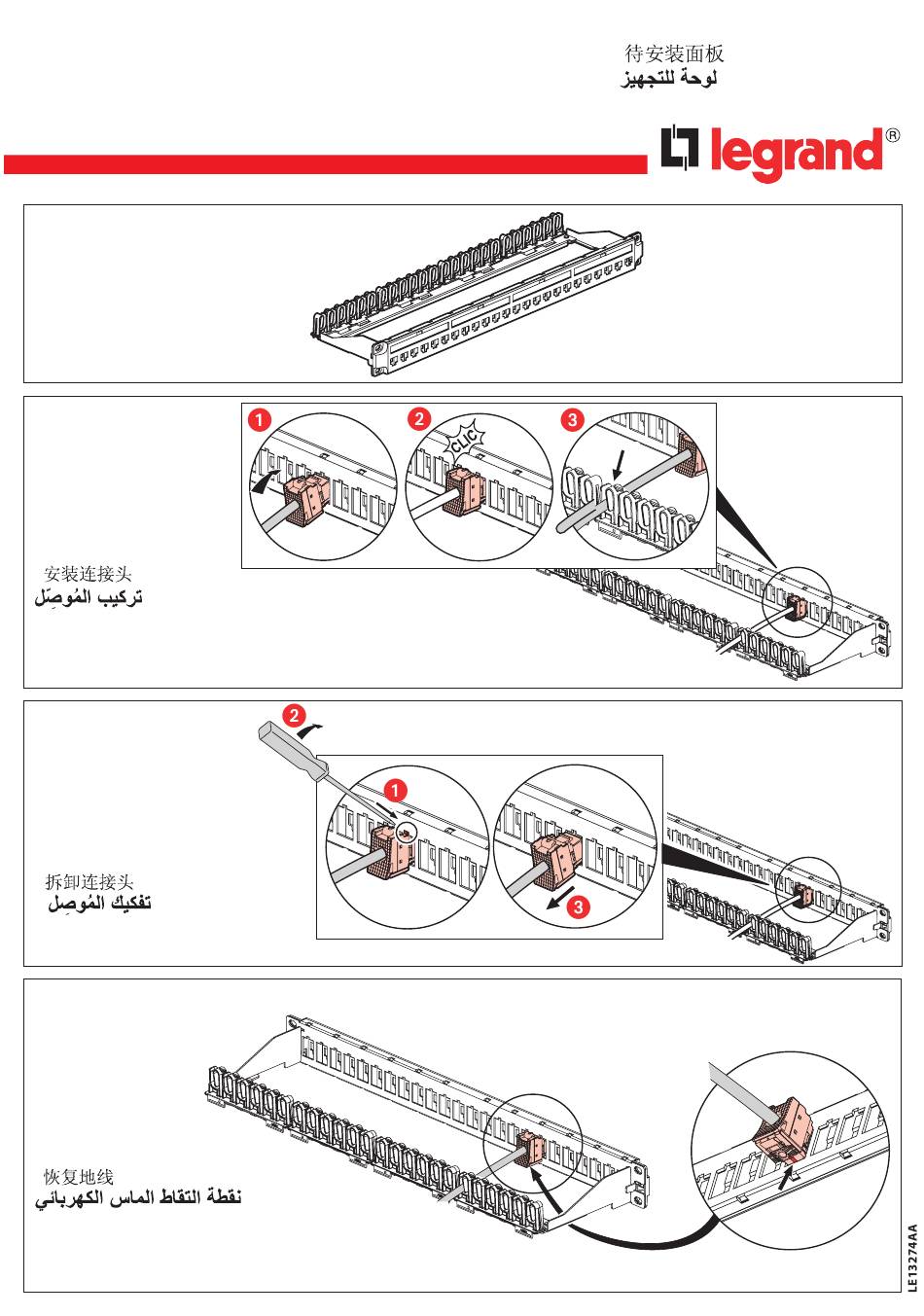 待安装面板
لوحة للتجهيز

legrand®

1 2 CLIC 3

安装连接头
تركيب المُوصِّل

2 1 3

拆卸连接头
تفكيك المُوصِل

恢复地线
نقطة التقاط الماس الكهربائي

LE13274AA