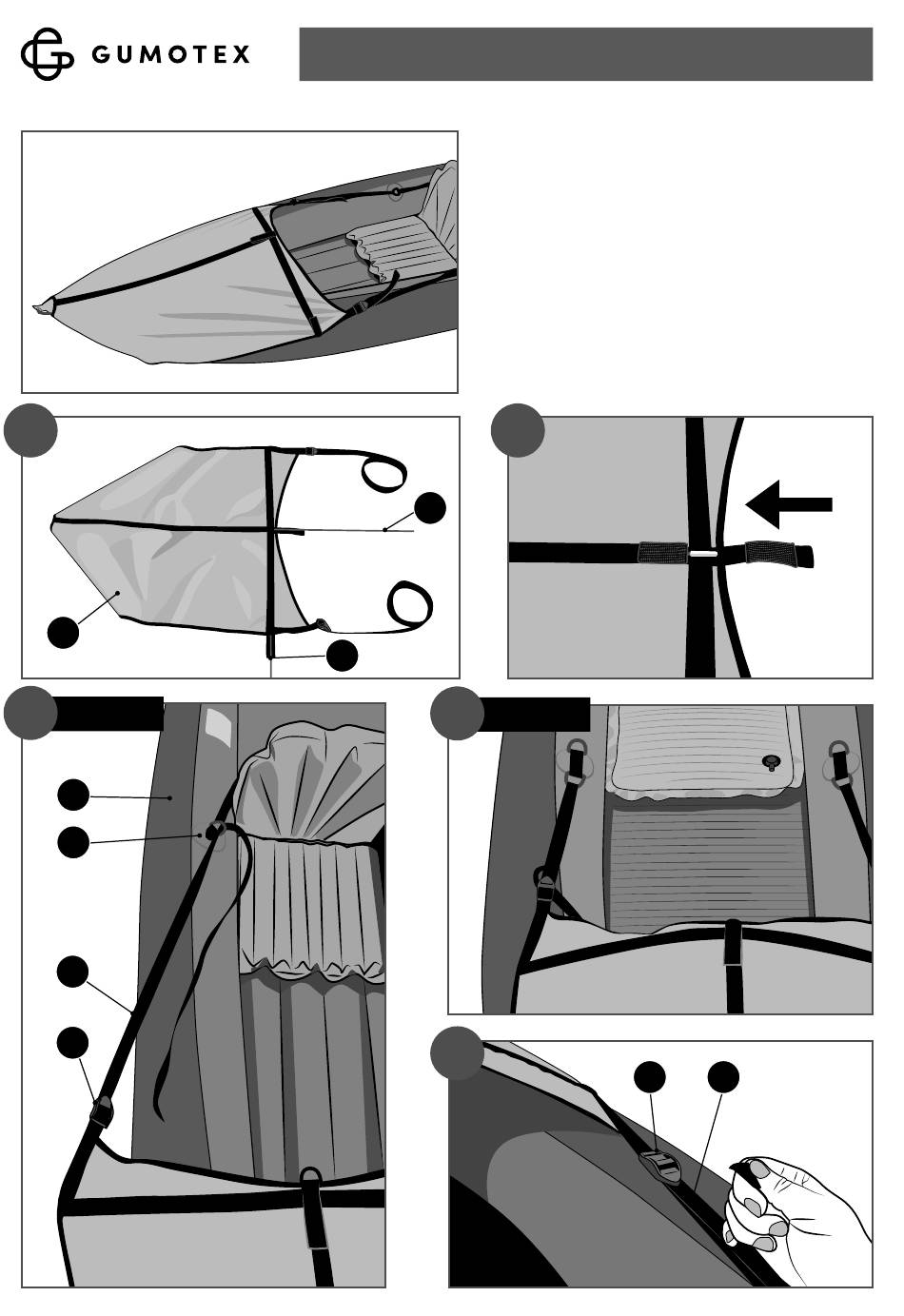 GUMOTEX