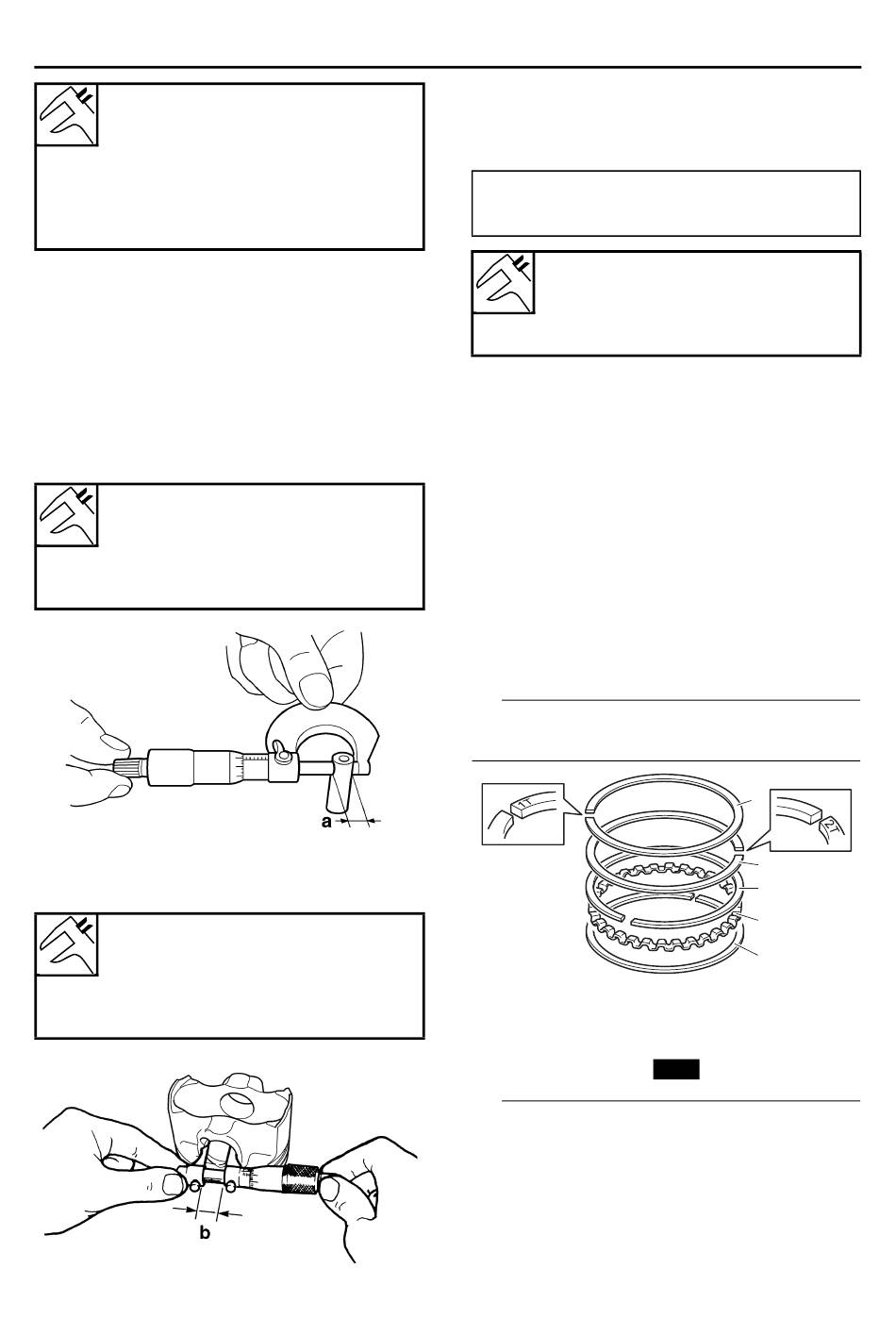 a

1T

2T

b