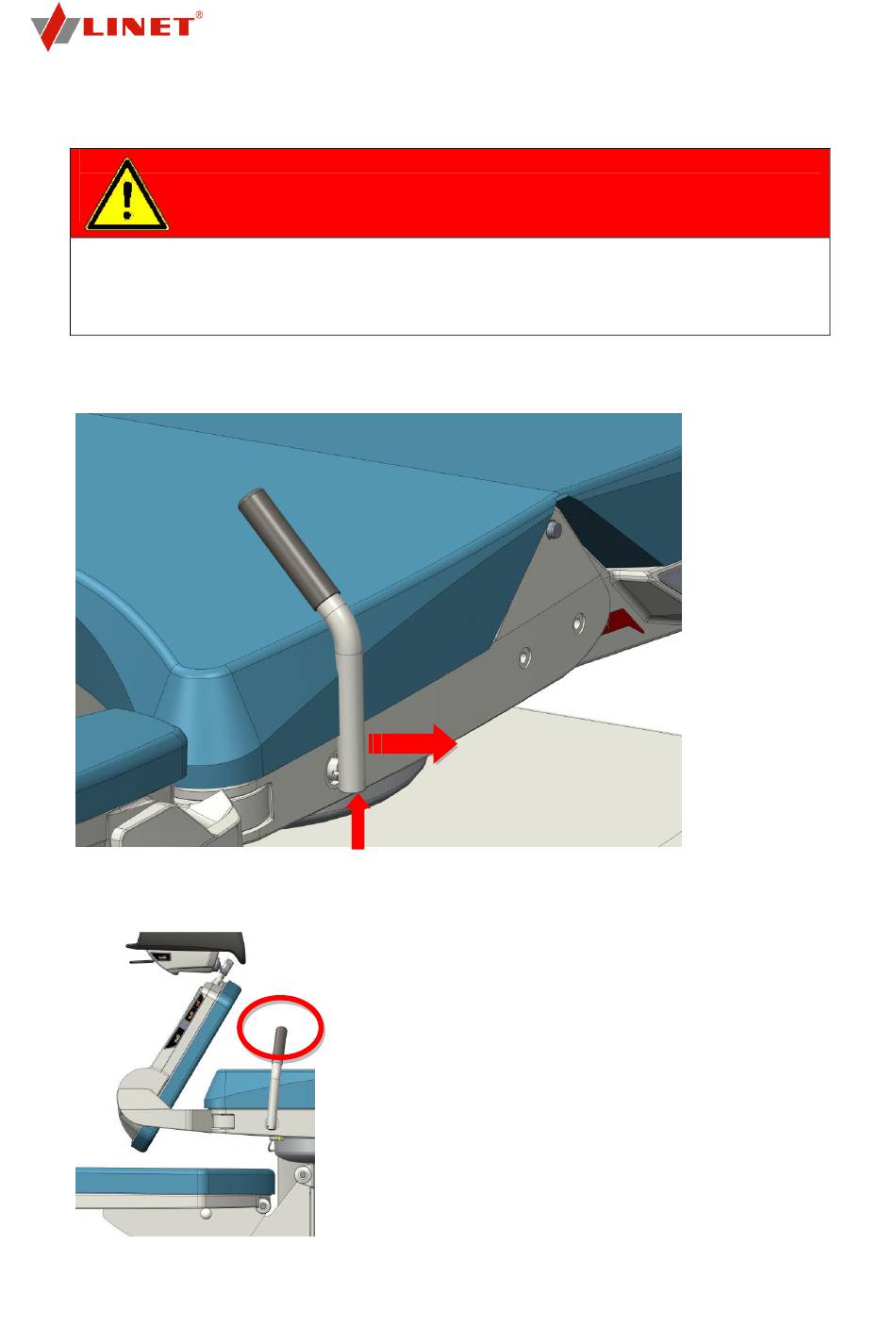 LINET®