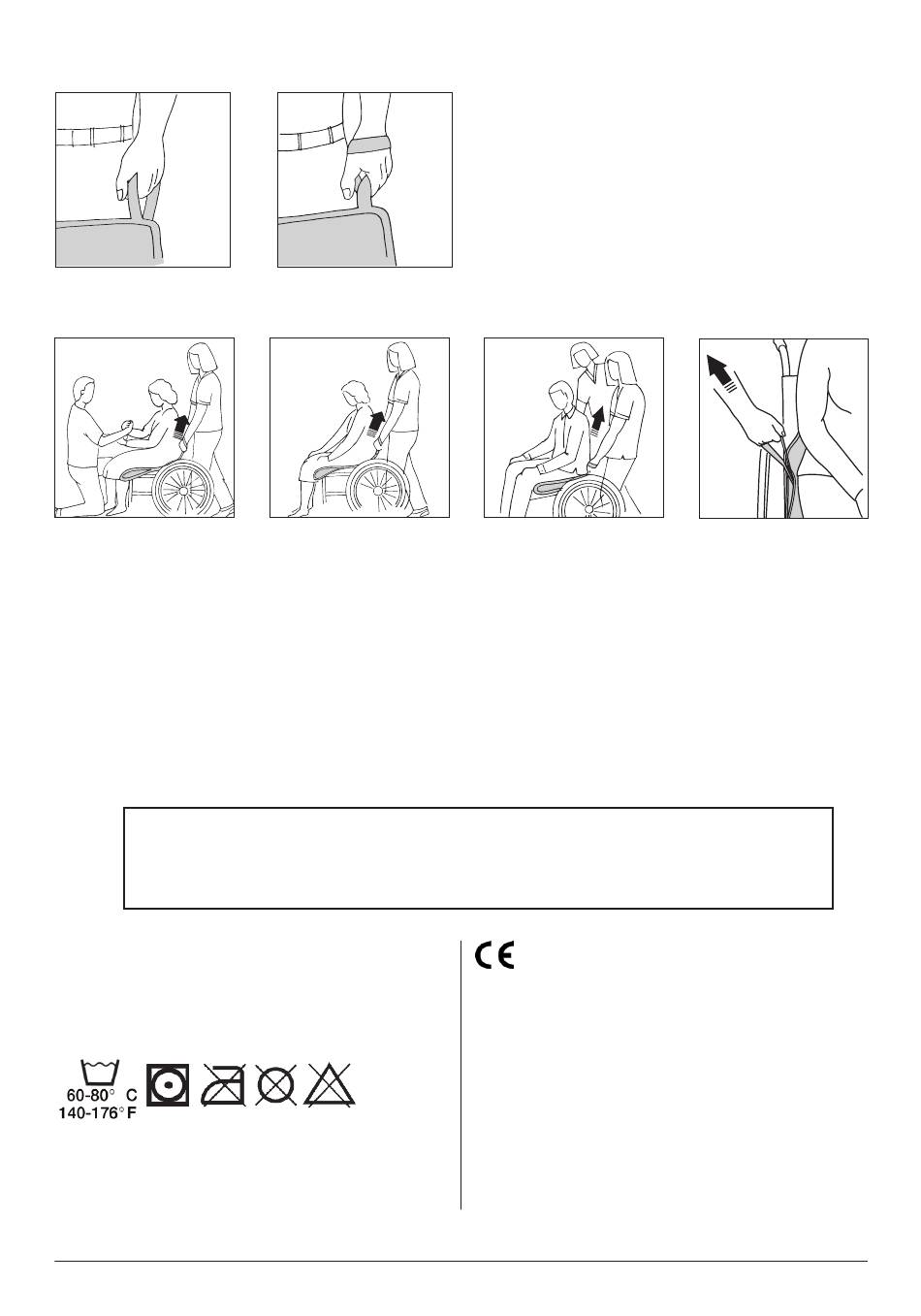 CE

60-80° C
140-176° F