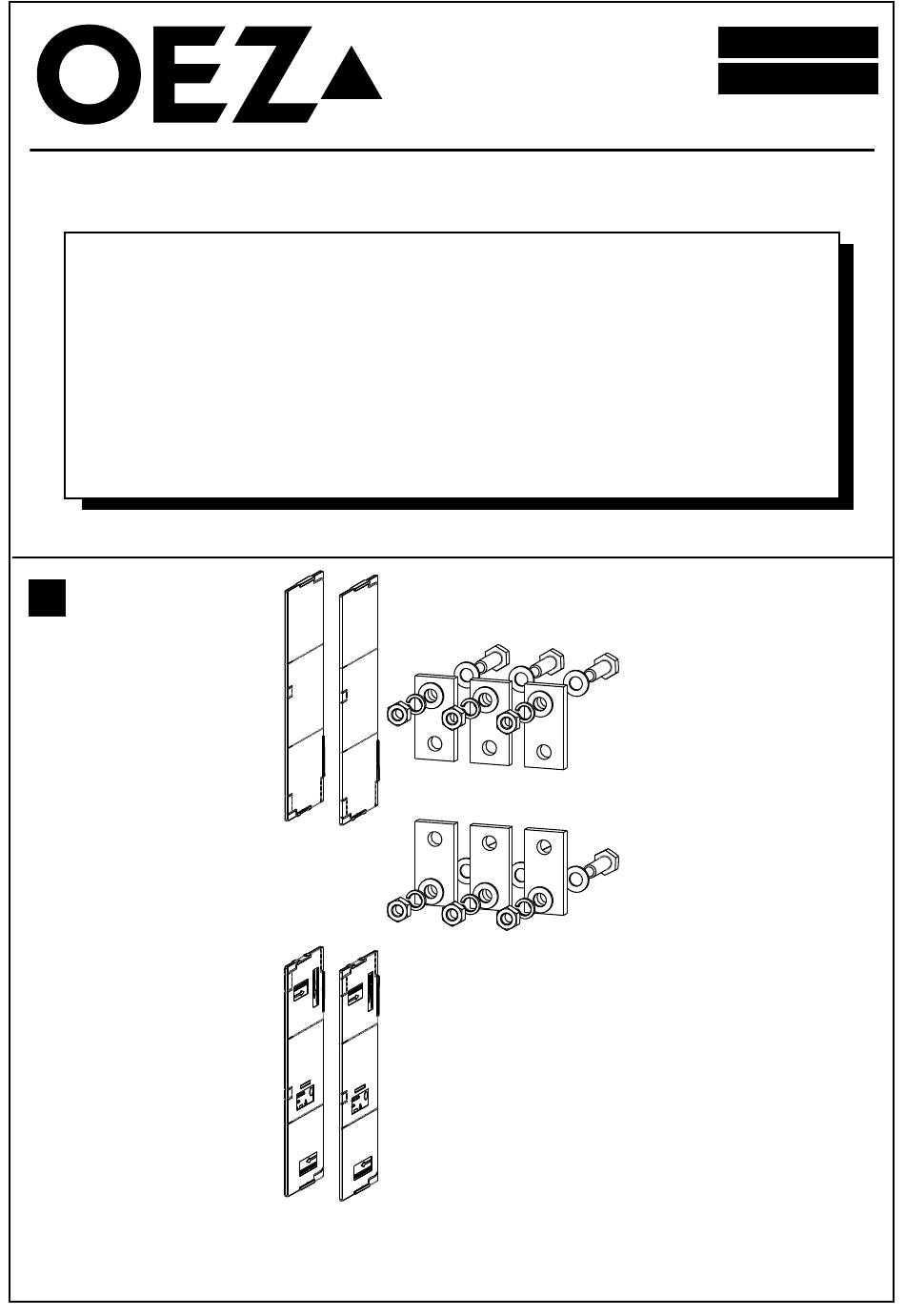 OEZ