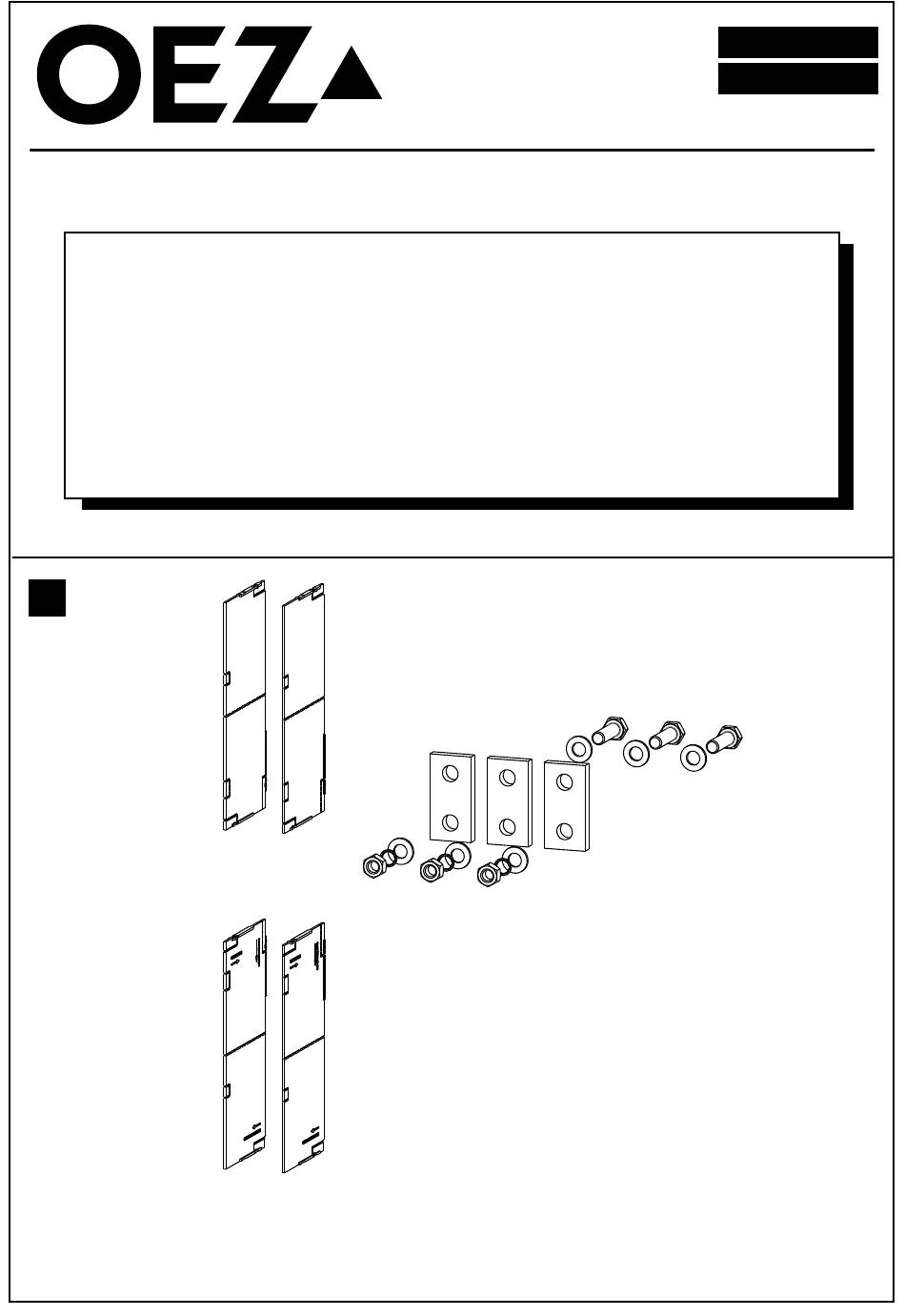 OEZ