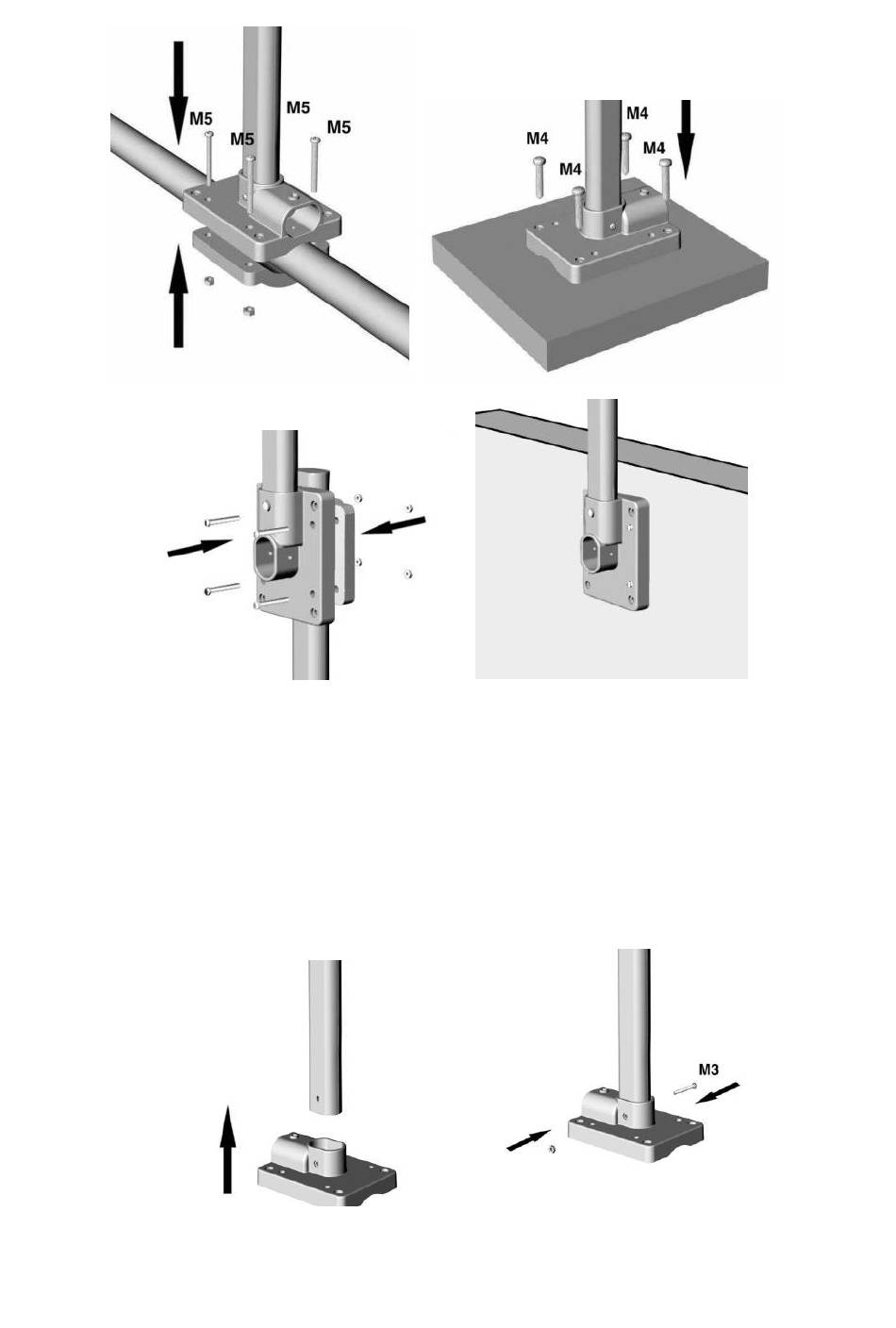 M5
M5
M5
M5

M4
M4
M4
M4

M3