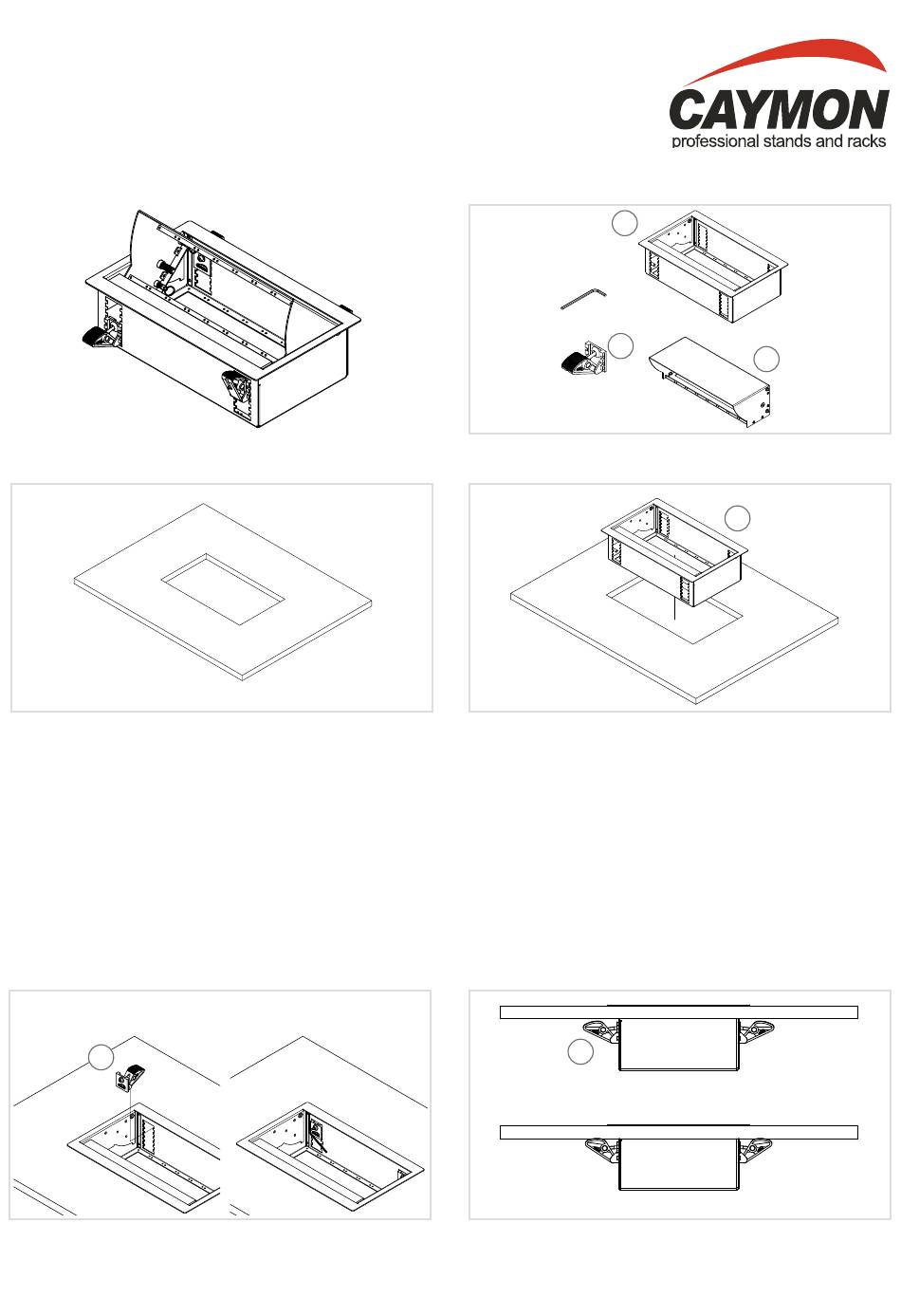 CAYMON
professional stands and racks