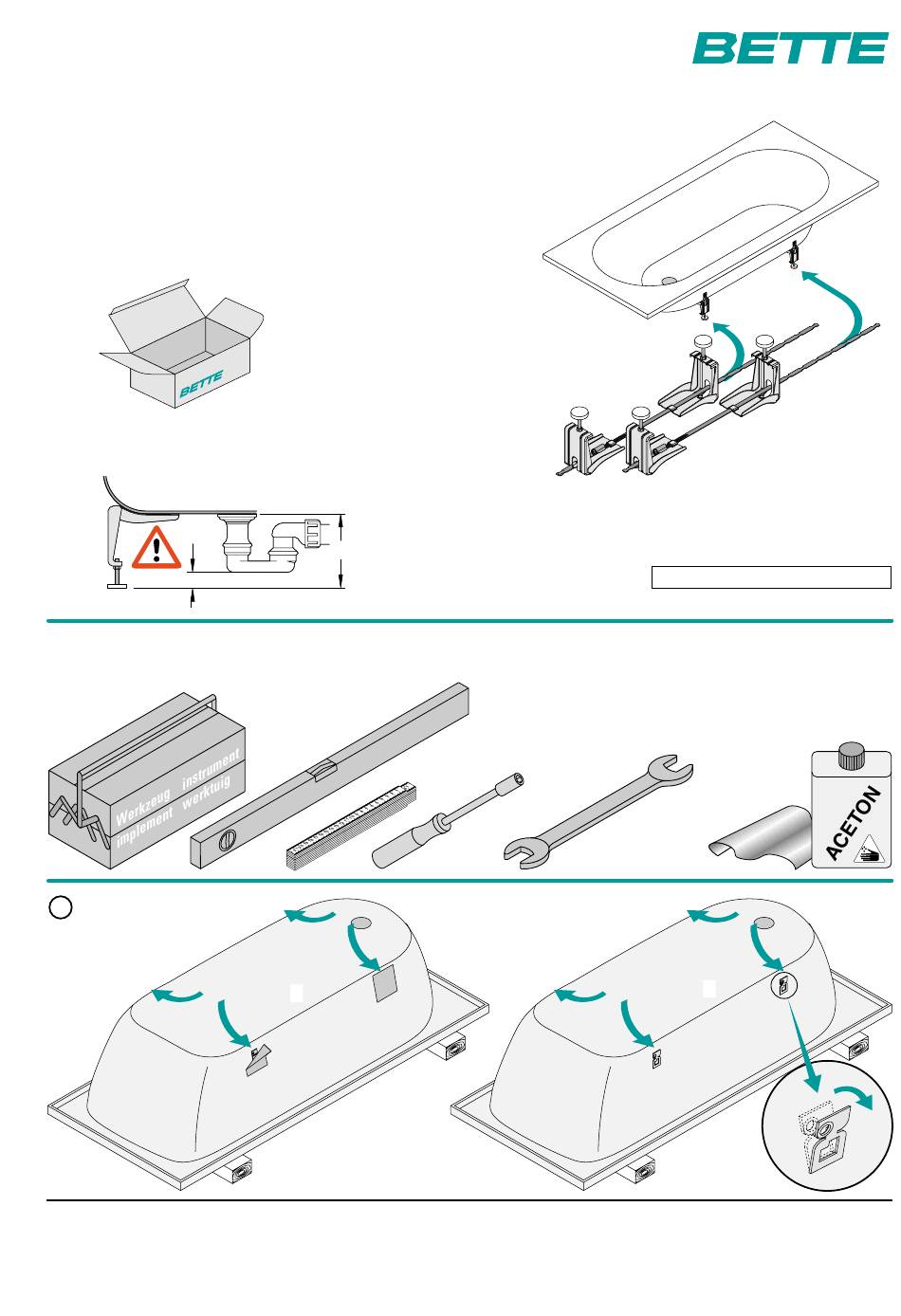 BETTE

BETTE

Werkzeug instrument
implement werktuig

ACETON