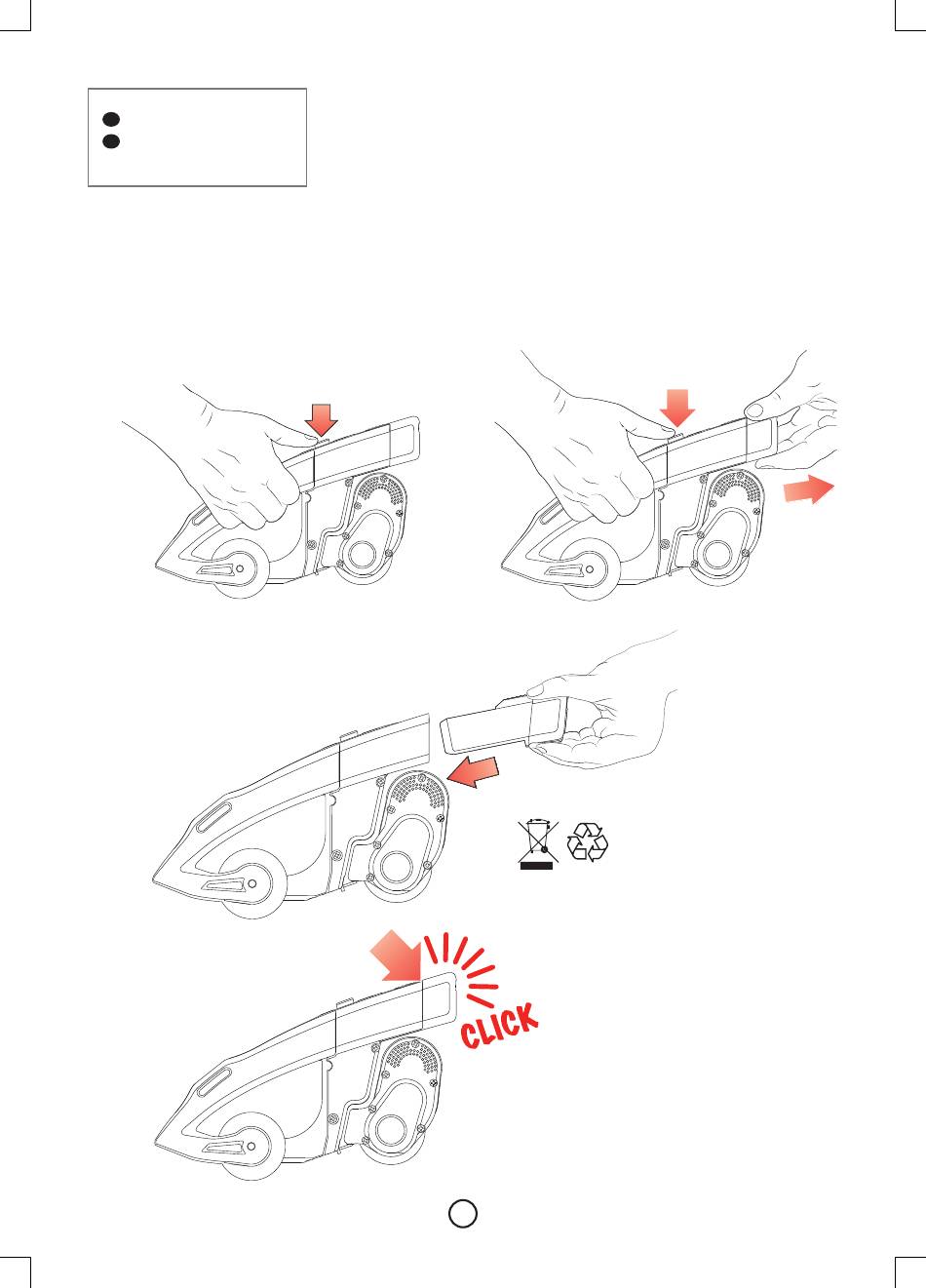 CLICK