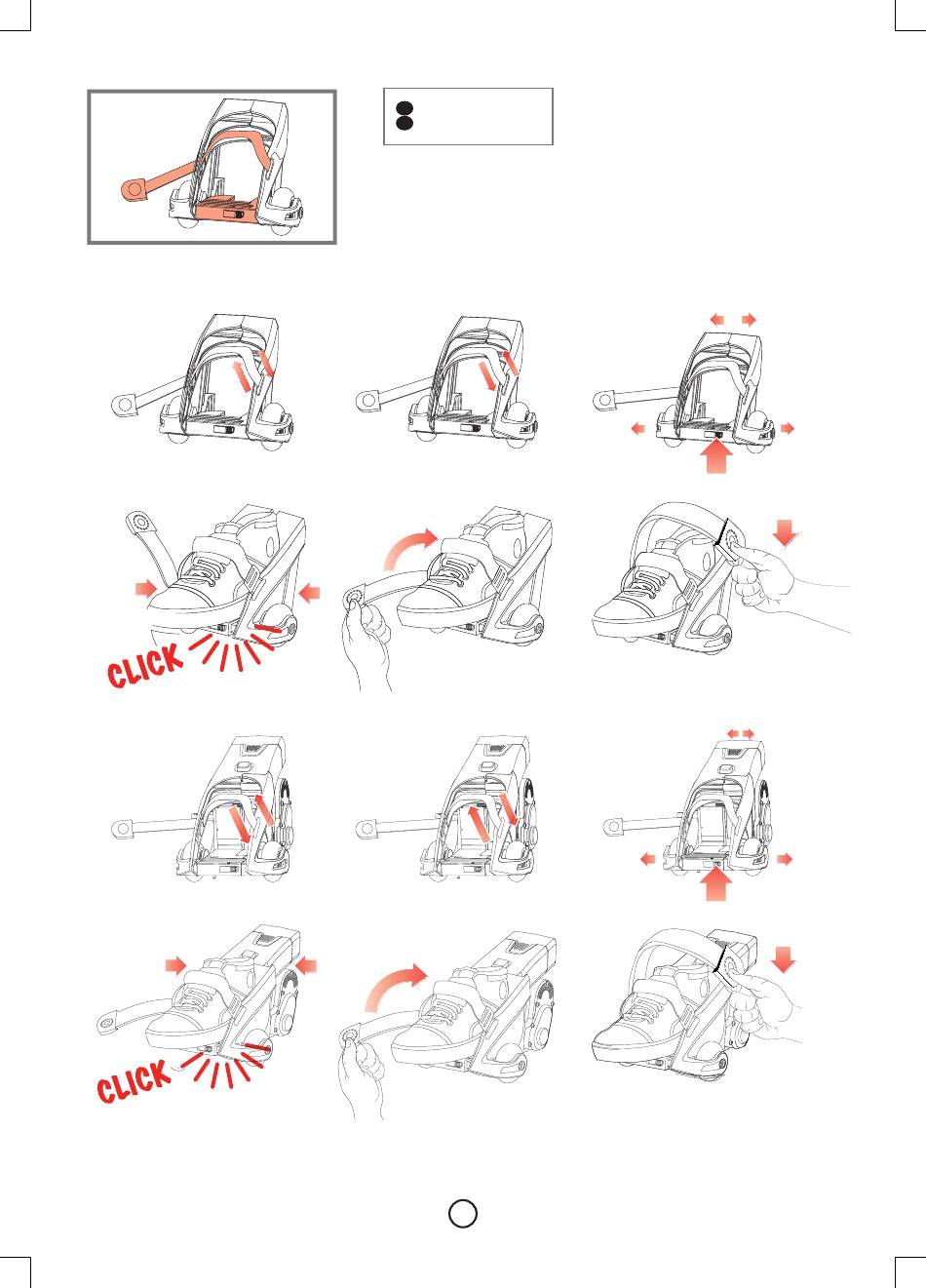 CLICK

CLICK