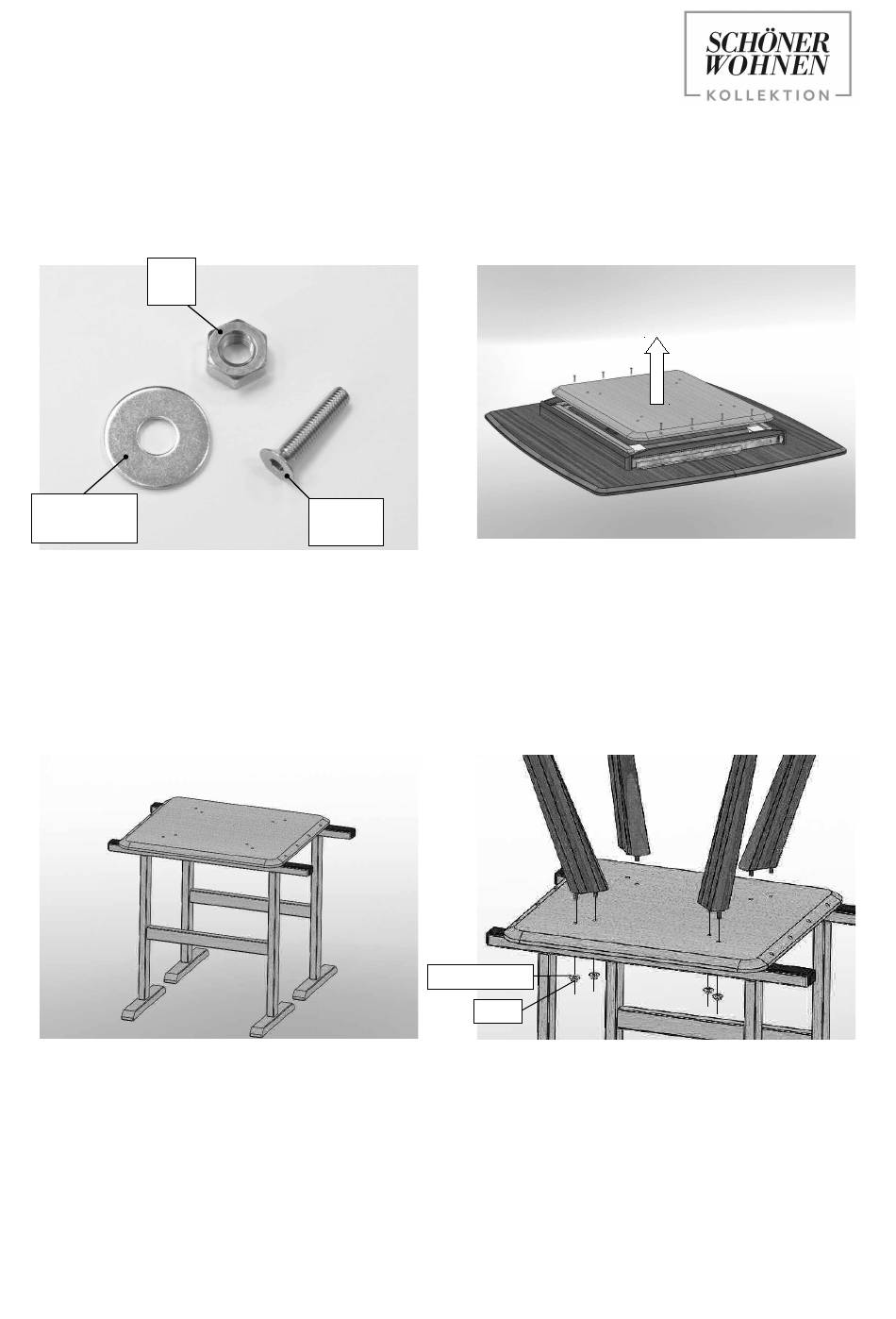 SCHÖNER WOHNEN
KOLLEKTION