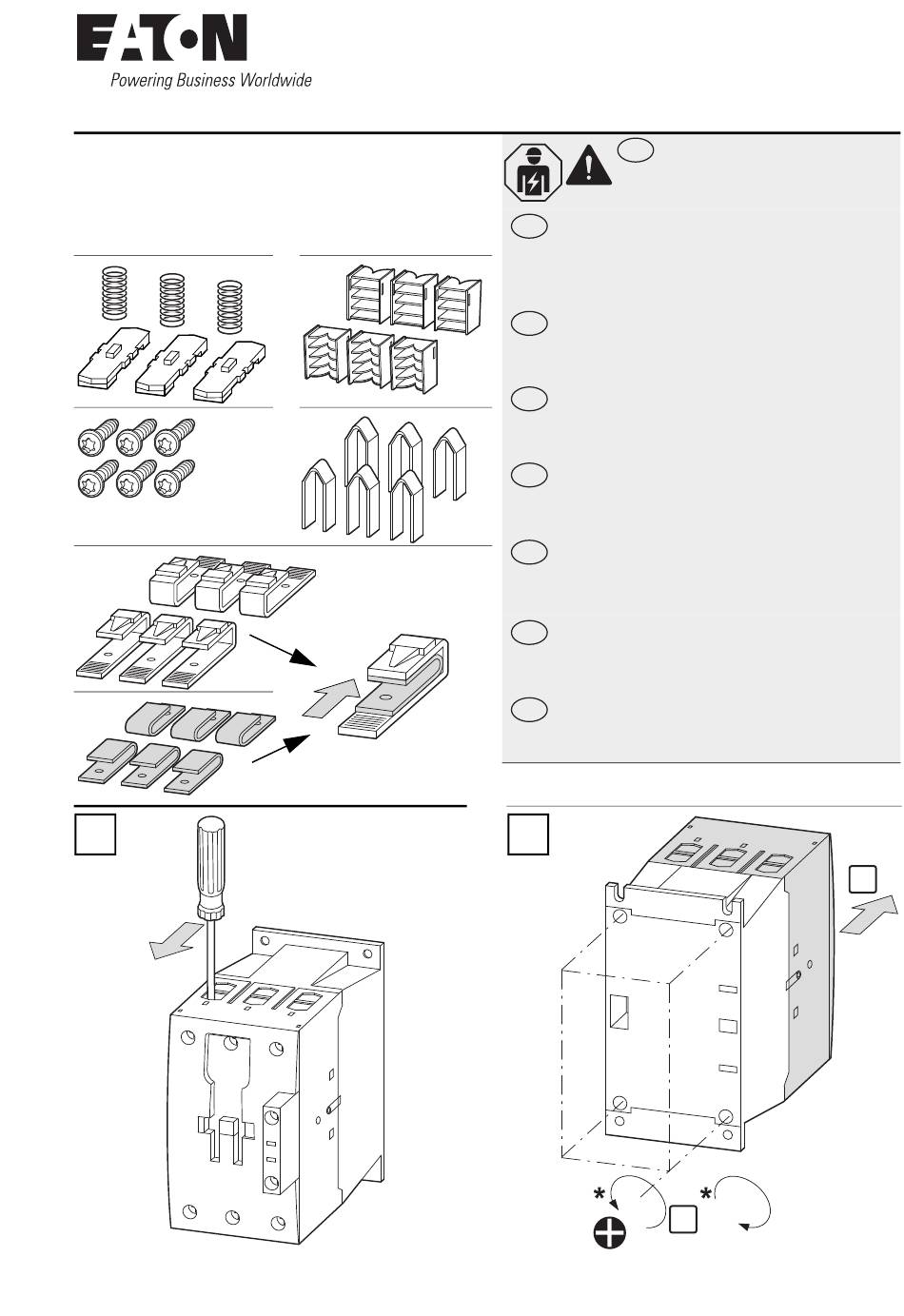 EATON
Powering Business Worldwide