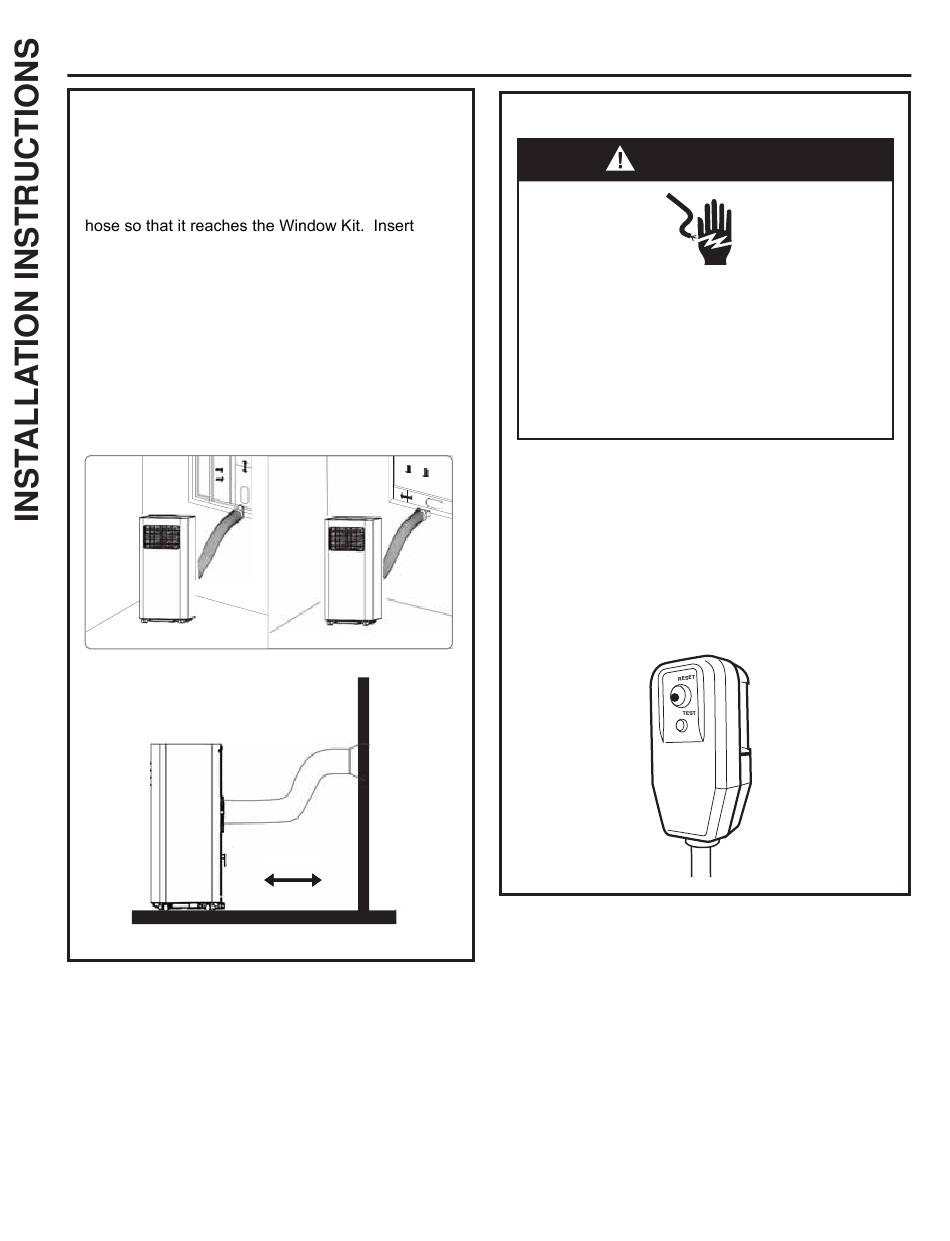 INSTALLATION INSTRUCTIONS

hose so that it reaches the Window Kit. Insert

RESET

TEST