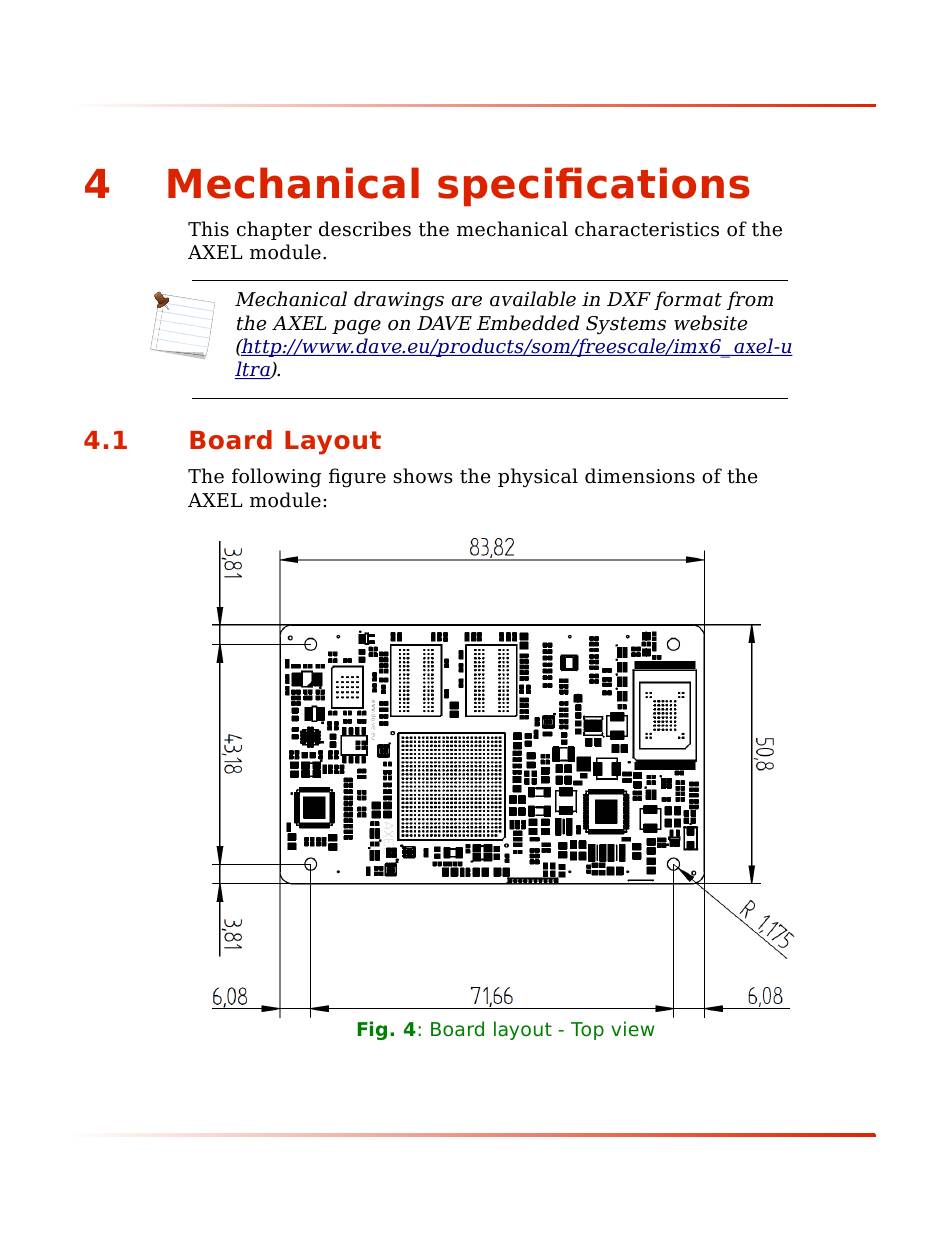 4 Mechanical specifications

This chapter describes the mechanical characteristics of the AXEL module.

Mechanical drawings are available in DXF format from the AXEL page on DAVE Embedded Systems website (http://www.dave.eu/products/som/freescale/imx6_axel-ultra).

4.1 Board Layout

The following figure shows the physical dimensions of the AXEL module:

3,81
83,82
43,18
50,8
3,81
R 1,175
6,08
71,66
6,08

Fig. 4: Board layout - Top view