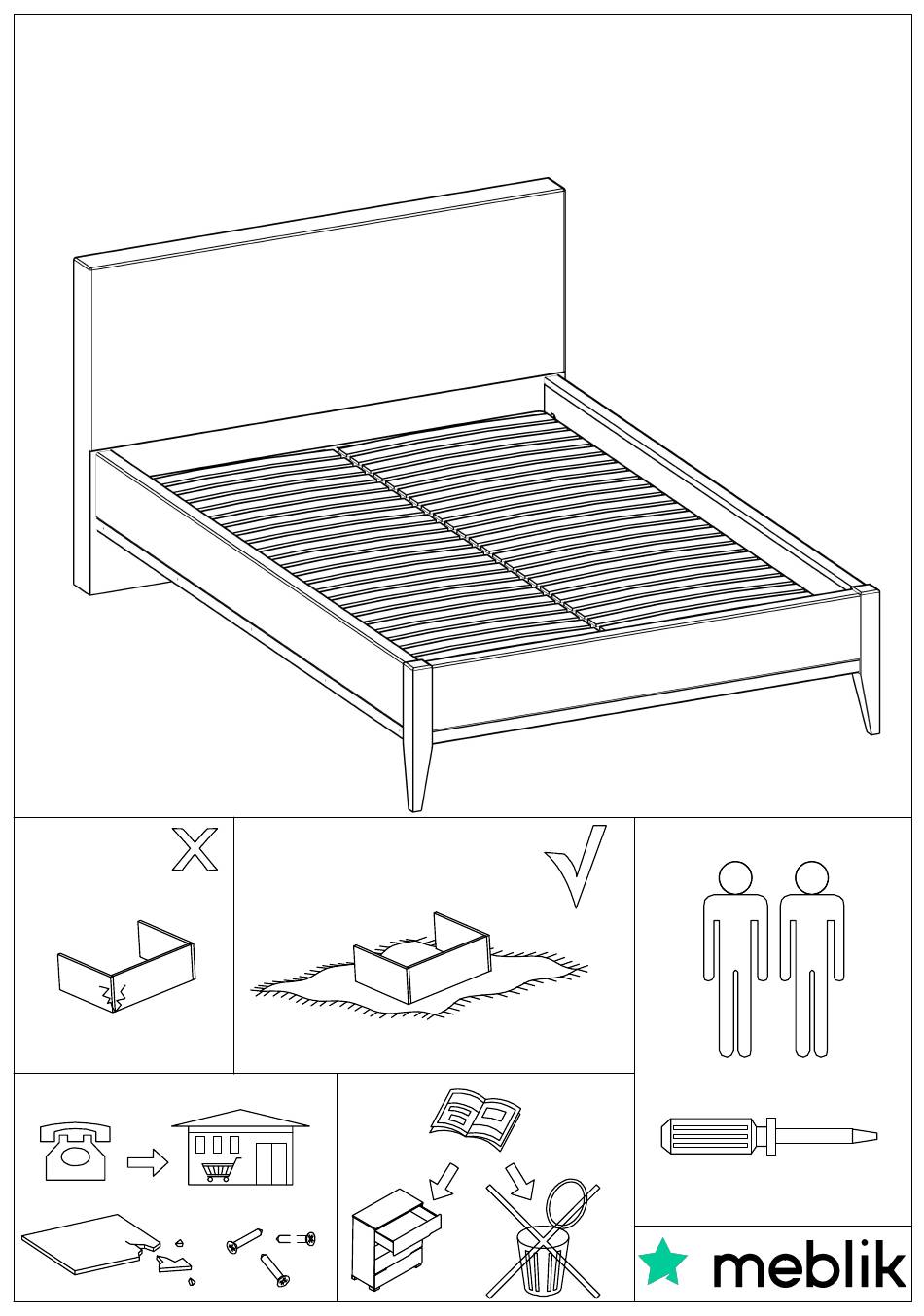 meblik