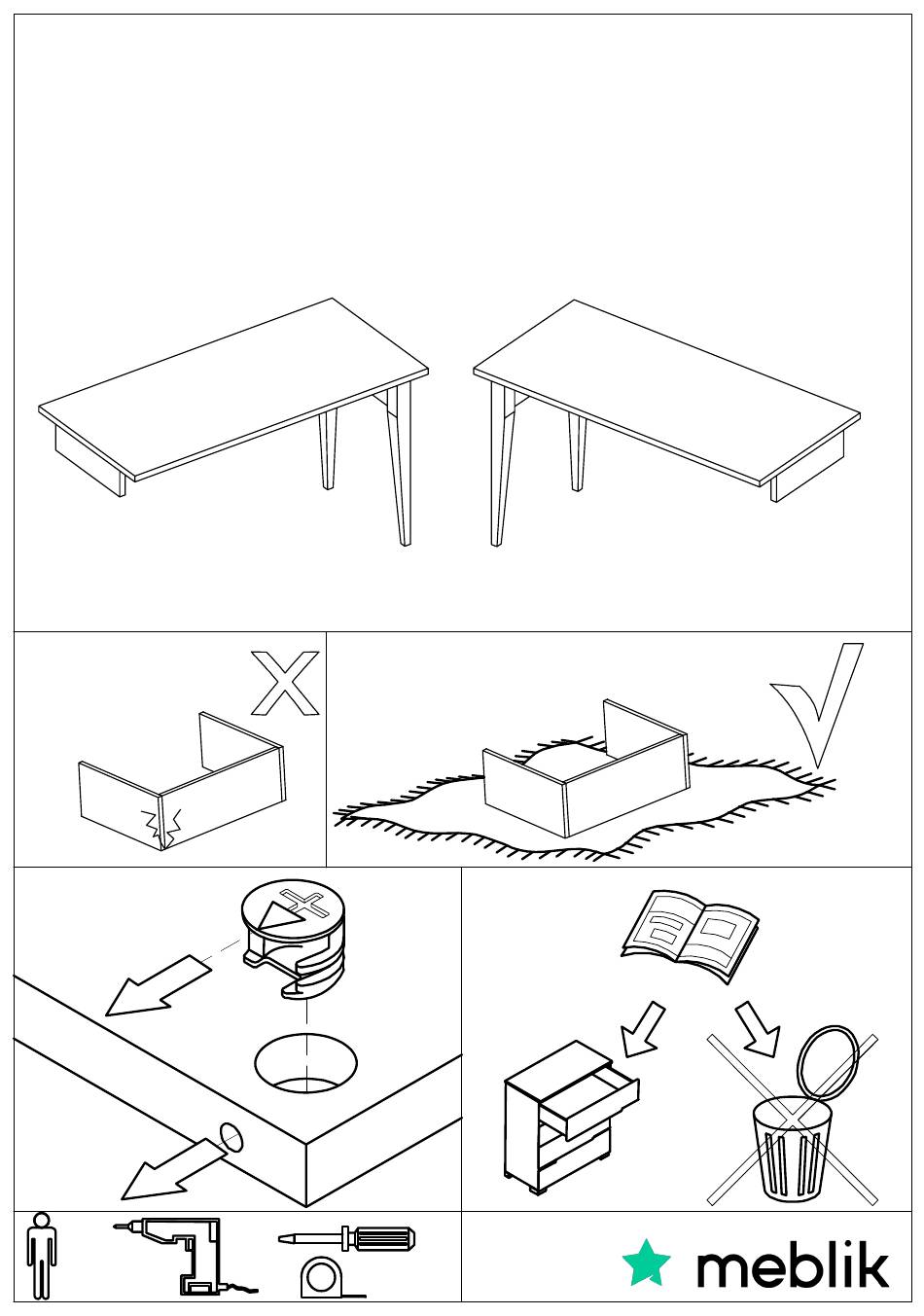 meblik