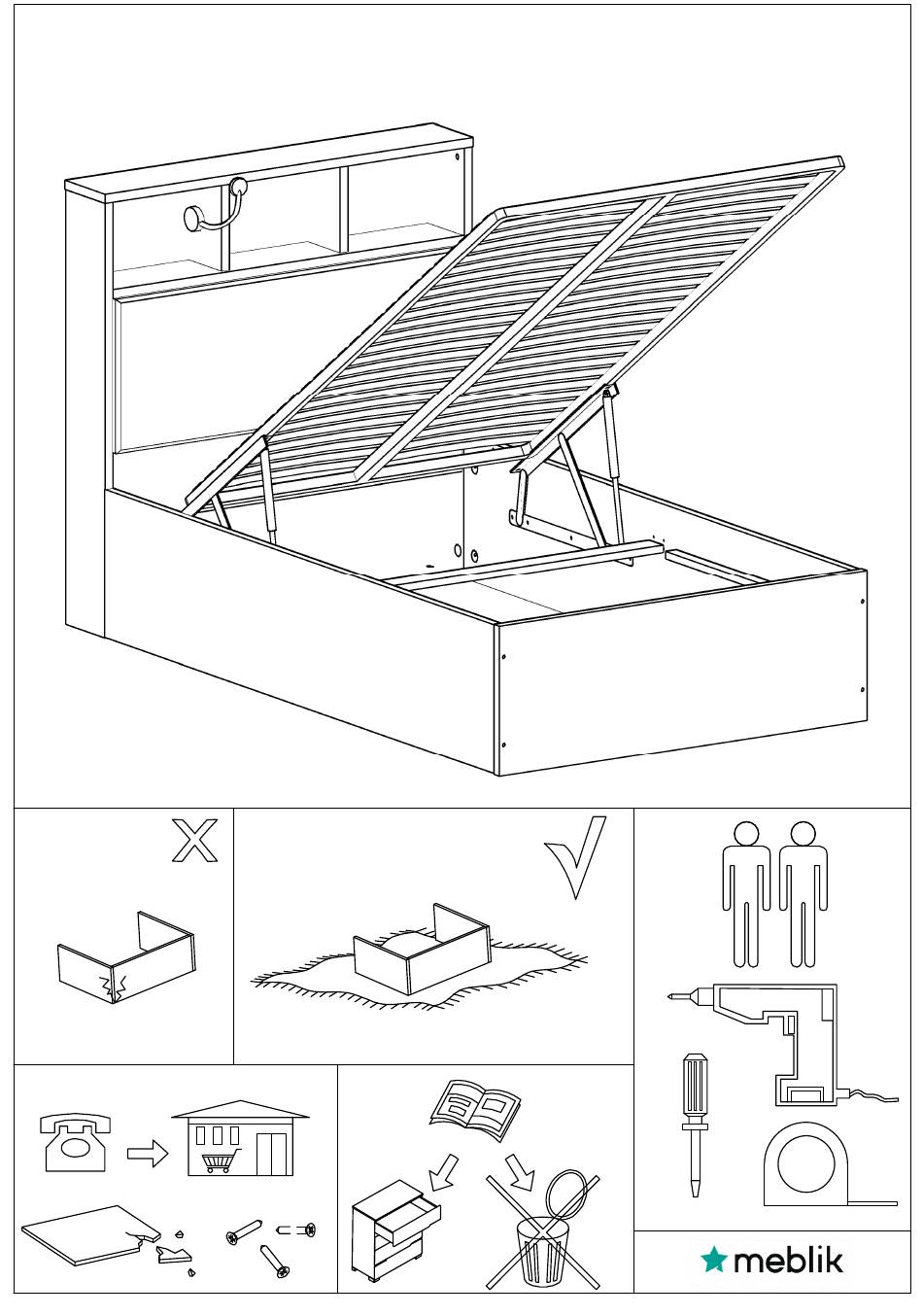 meblik