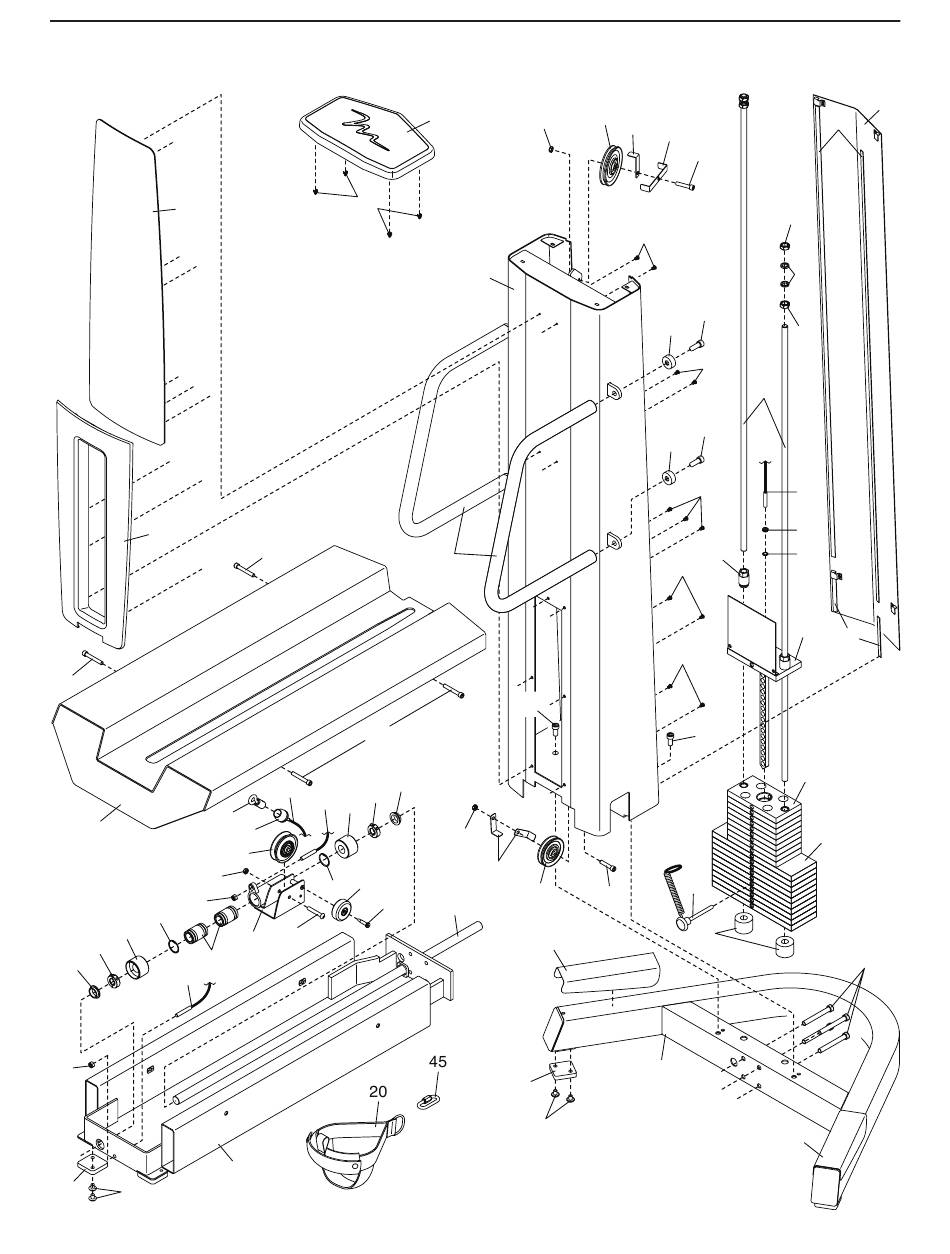 45

20