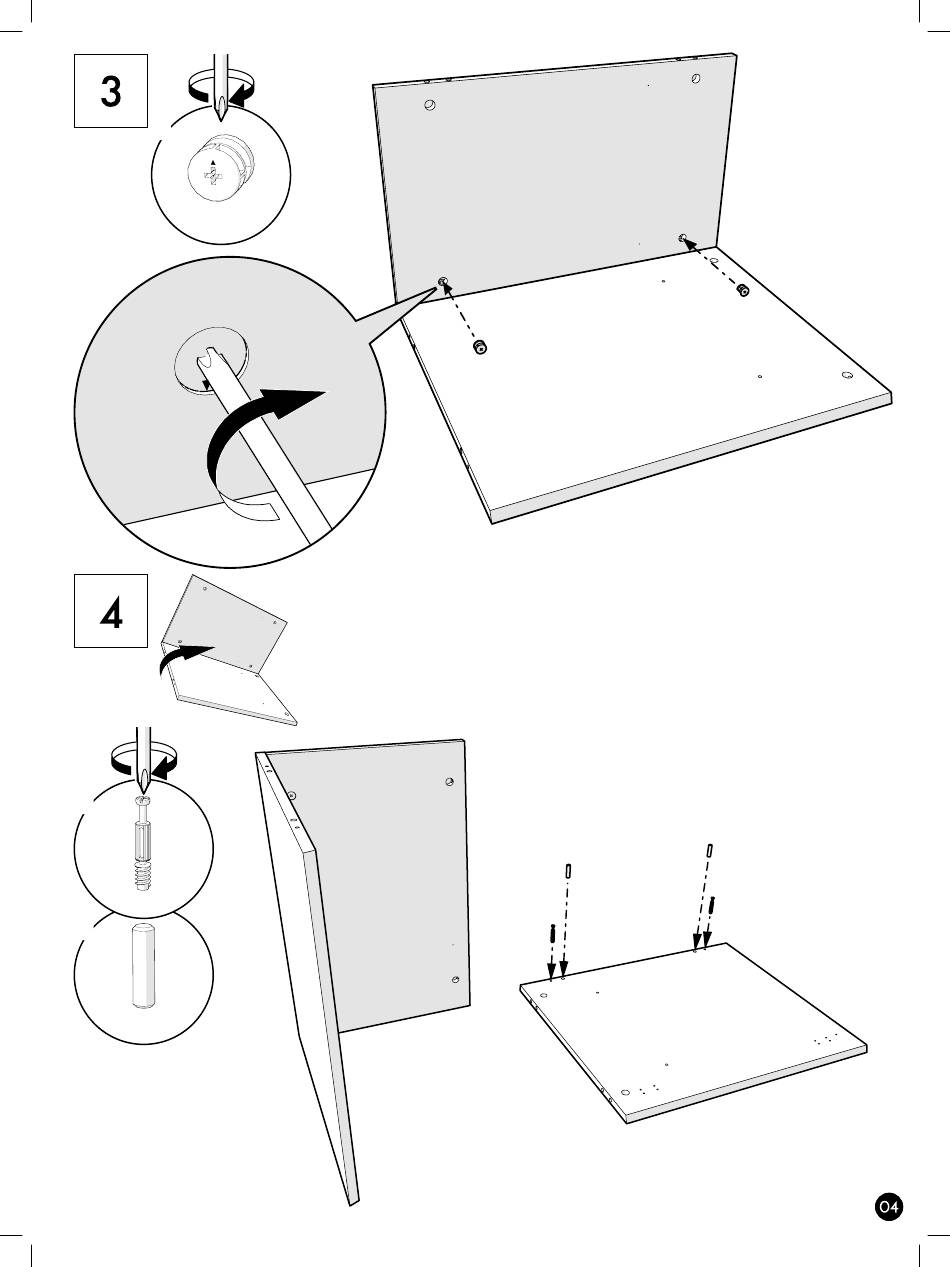 3

4

04