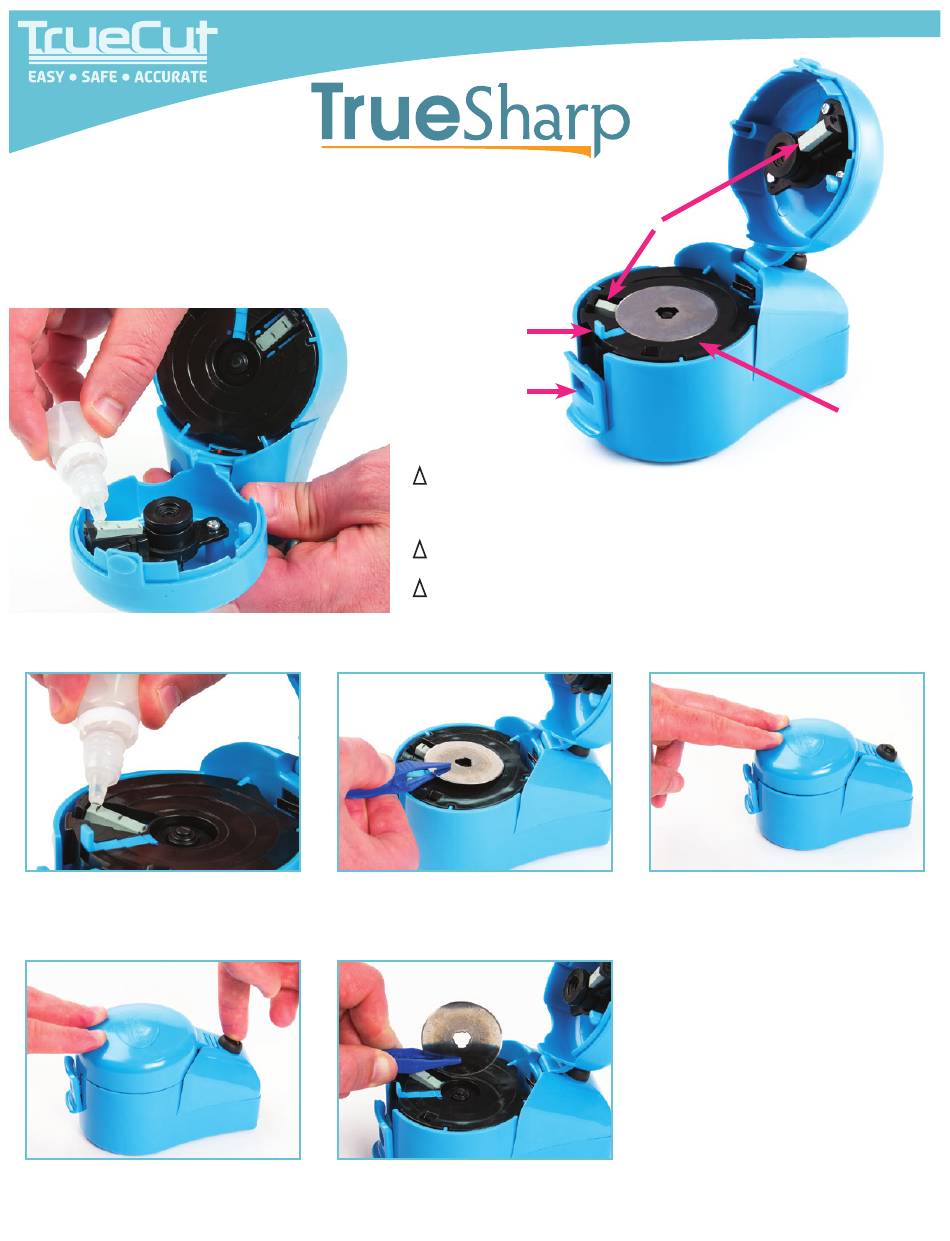 TrueCut
EASY • SAFE • ACCURATE

TrueSharp

Δ

Δ

Δ