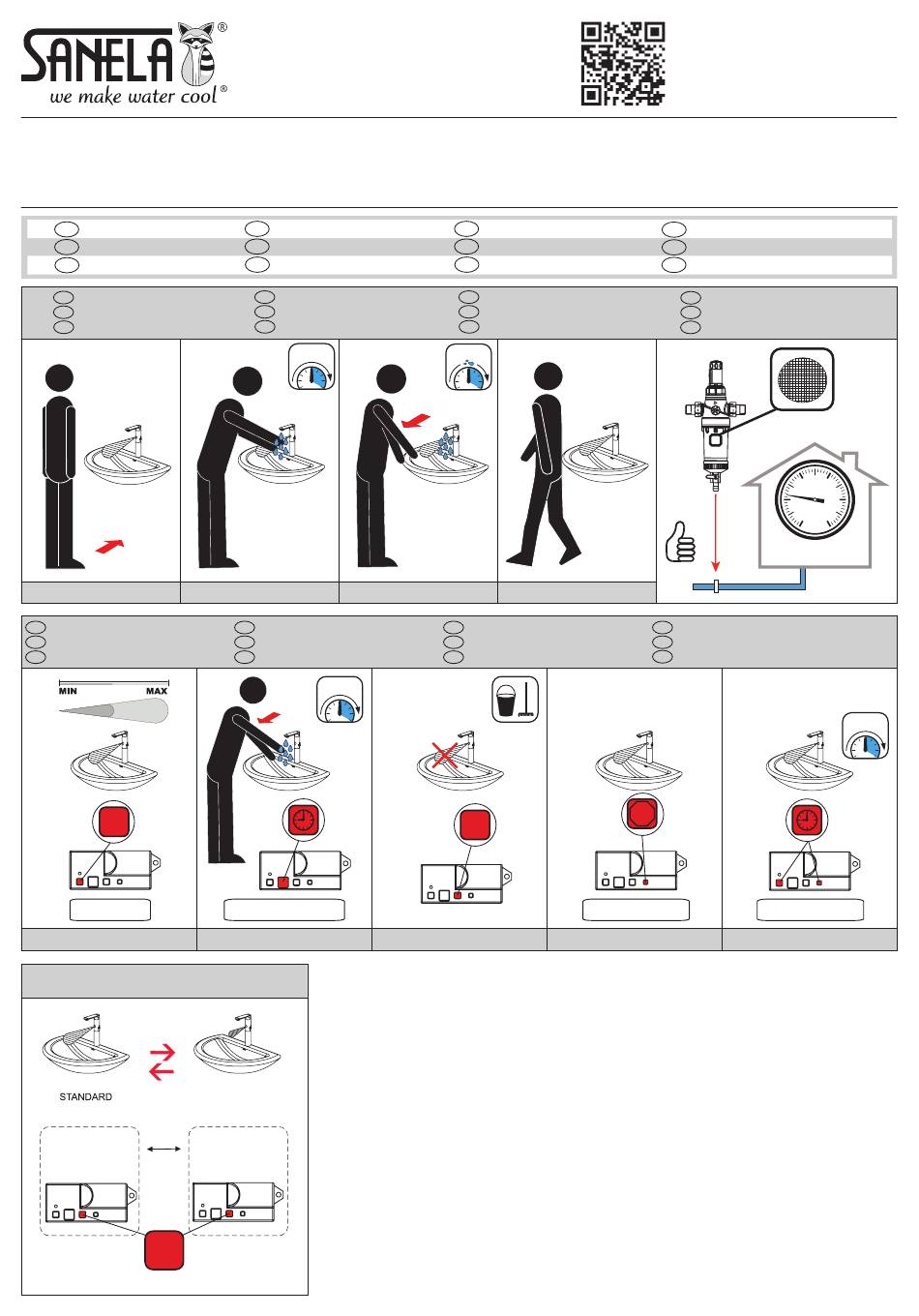 SANELA®
we make water cool®

MIN MAX

STANDARD