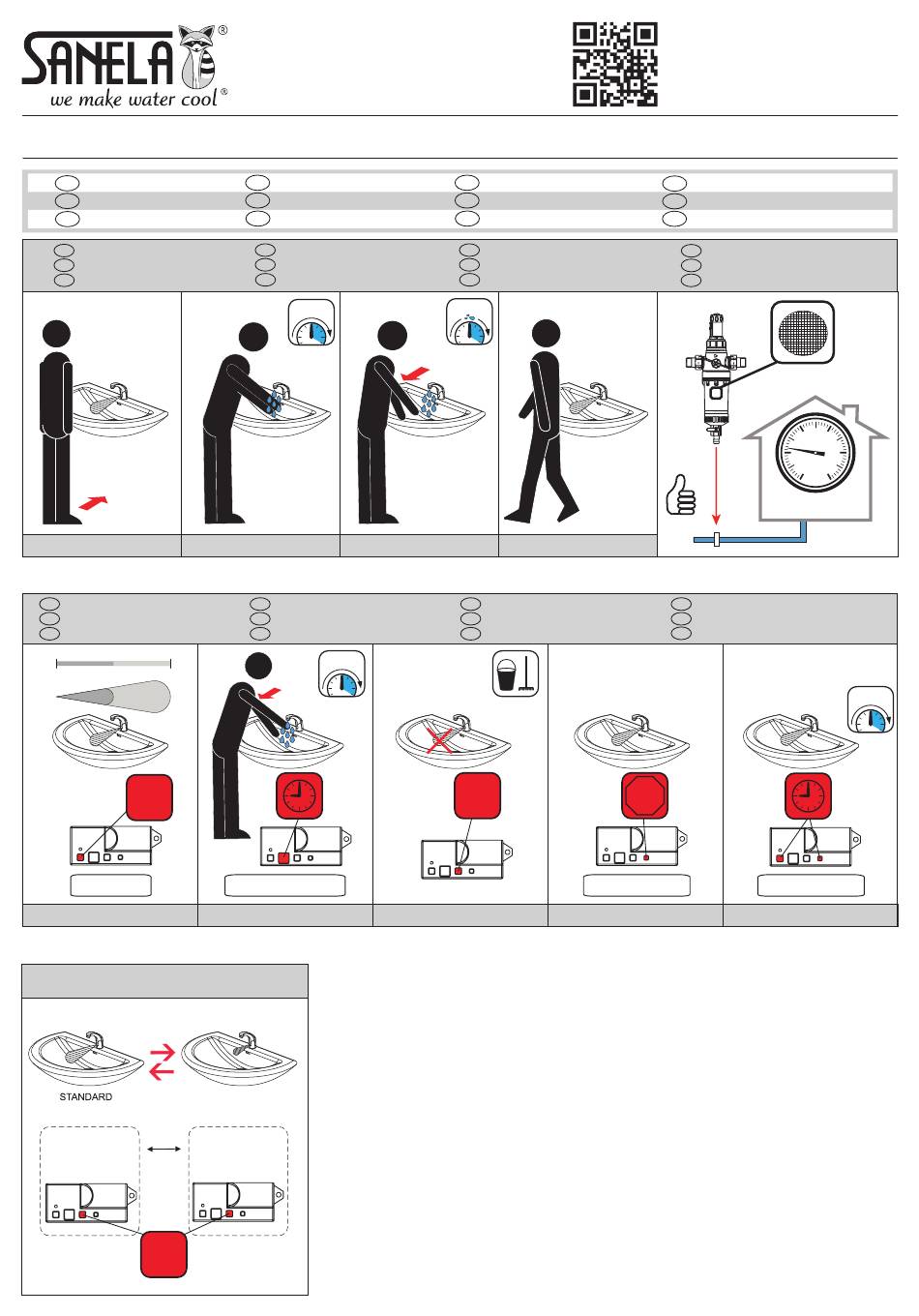 SANELA®
we make water cool®

STANDARD