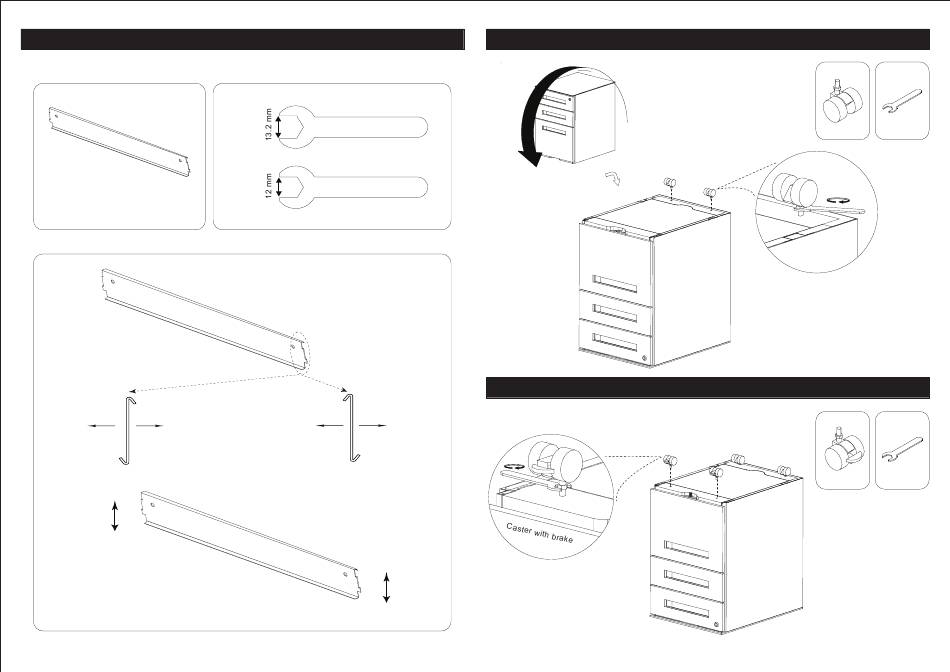 13.2 mm

12 mm

Caster with brake