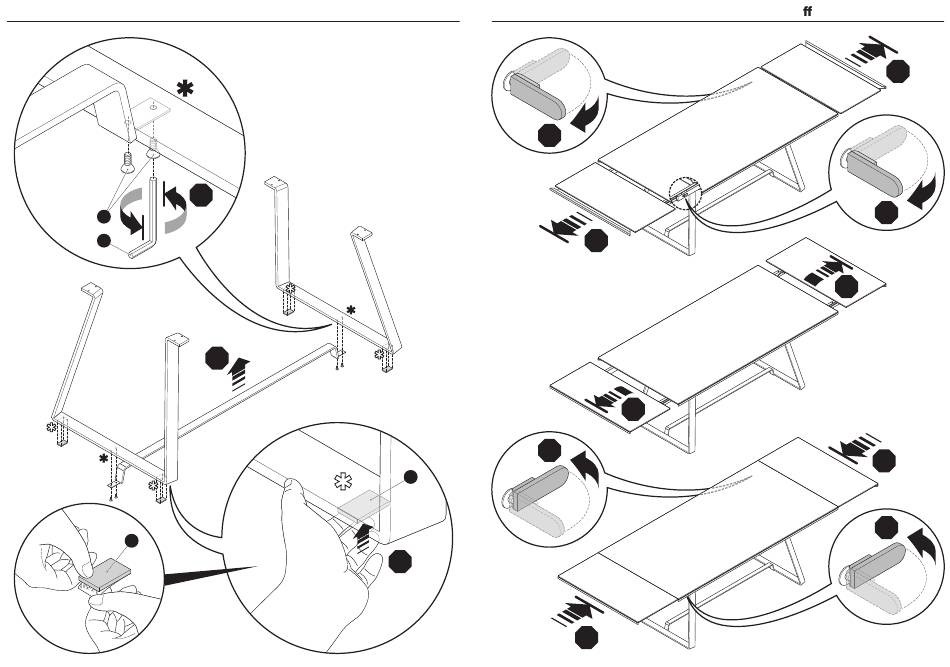 ff