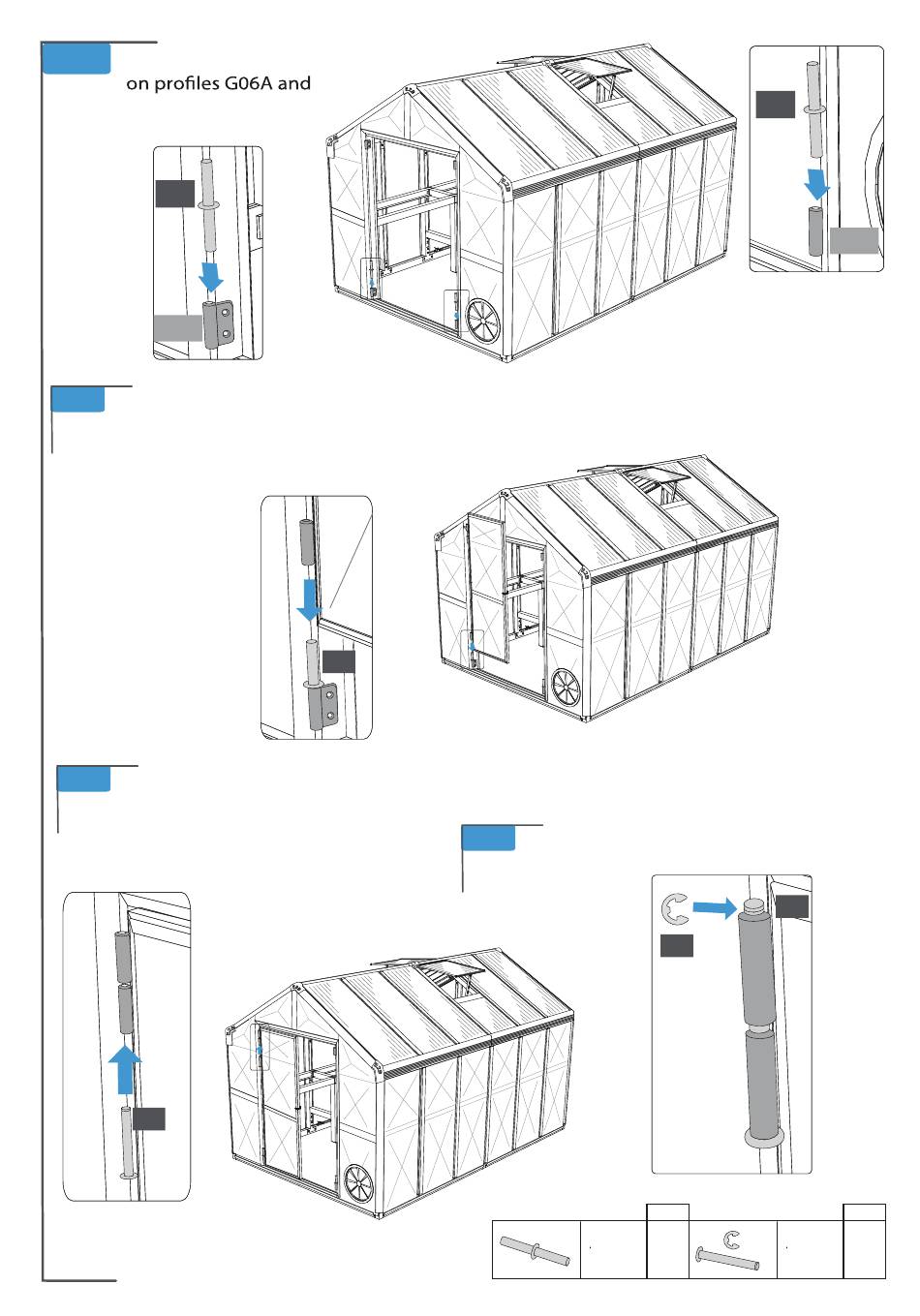 on profiles G06A and