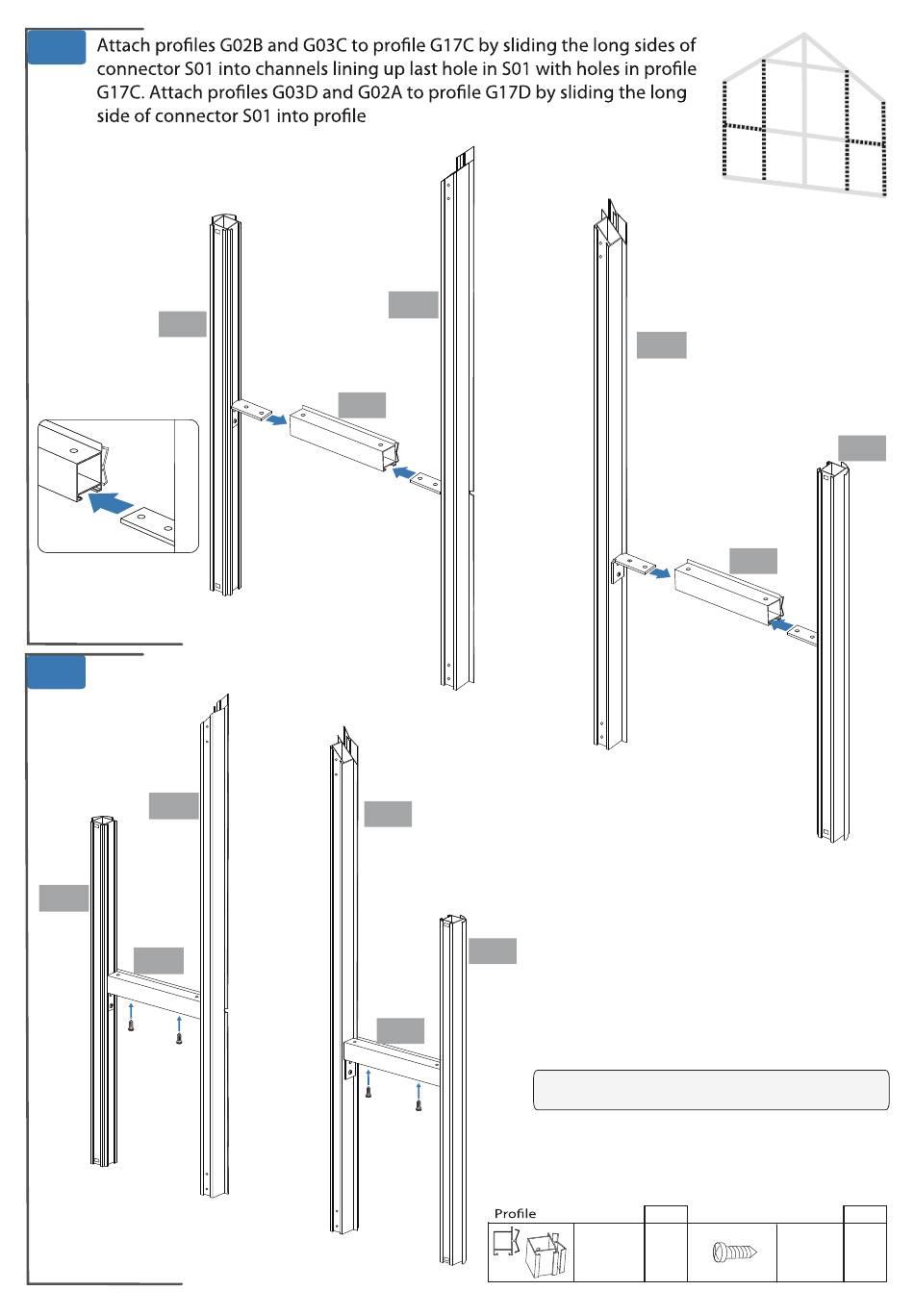 Attach profiles G02B and G03C to profile G17C by sliding the long sides of connector S01 into channels lining up last hole in S01 with holes in profile G17C. Attach profiles G03D and G02A to profile G17D by sliding the long side of connector S01 into profile

Profile