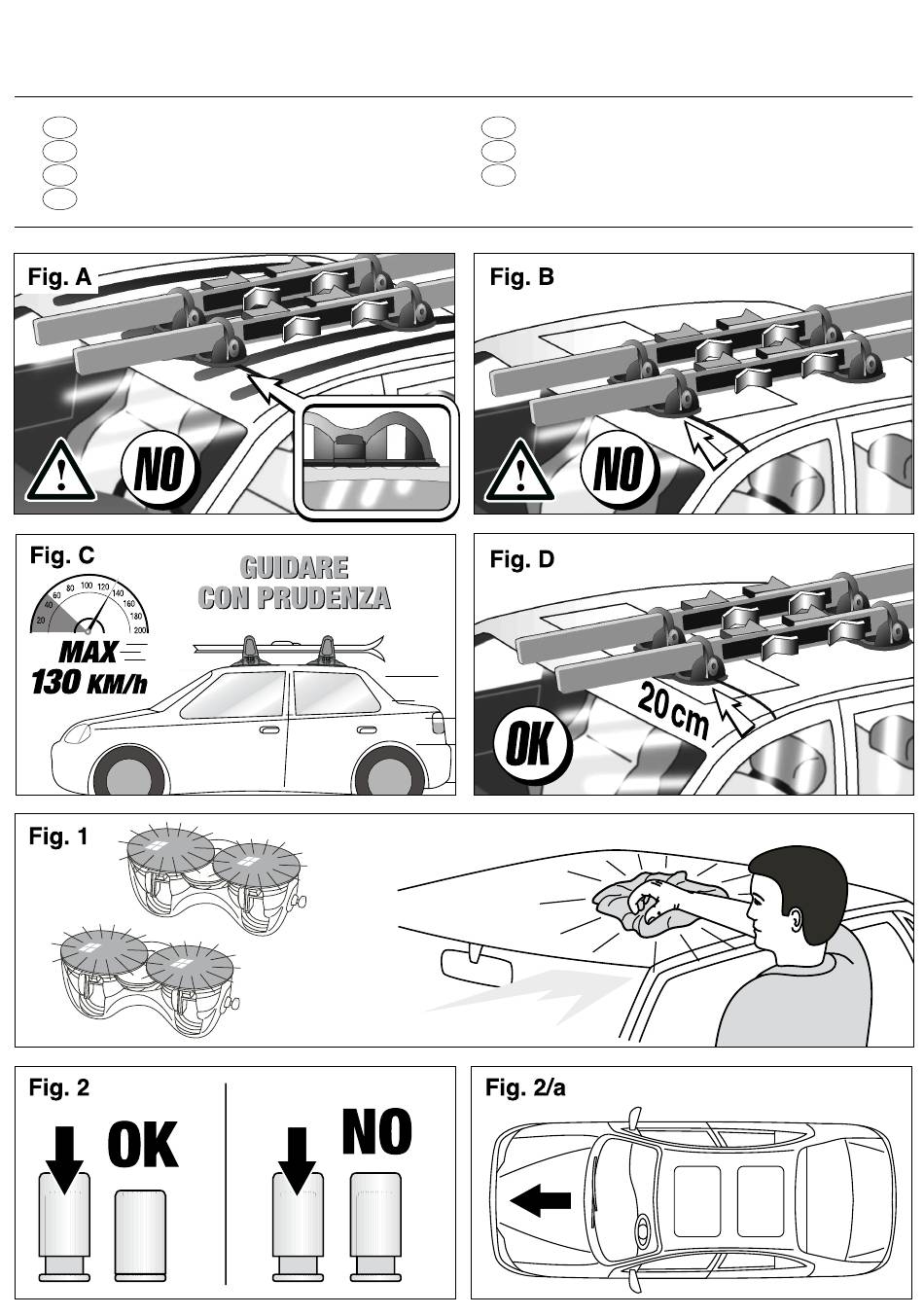 Fig. A

NO

Fig. B

NO

Fig. C

GUIDARE
CON PRUDENZA

20
40
60
80
100
120
140
160
180
200

MAX
130 KM/h

Fig. D

20 cm

OK

Fig. 1

Fig. 2

OK

NO

Fig. 2/a