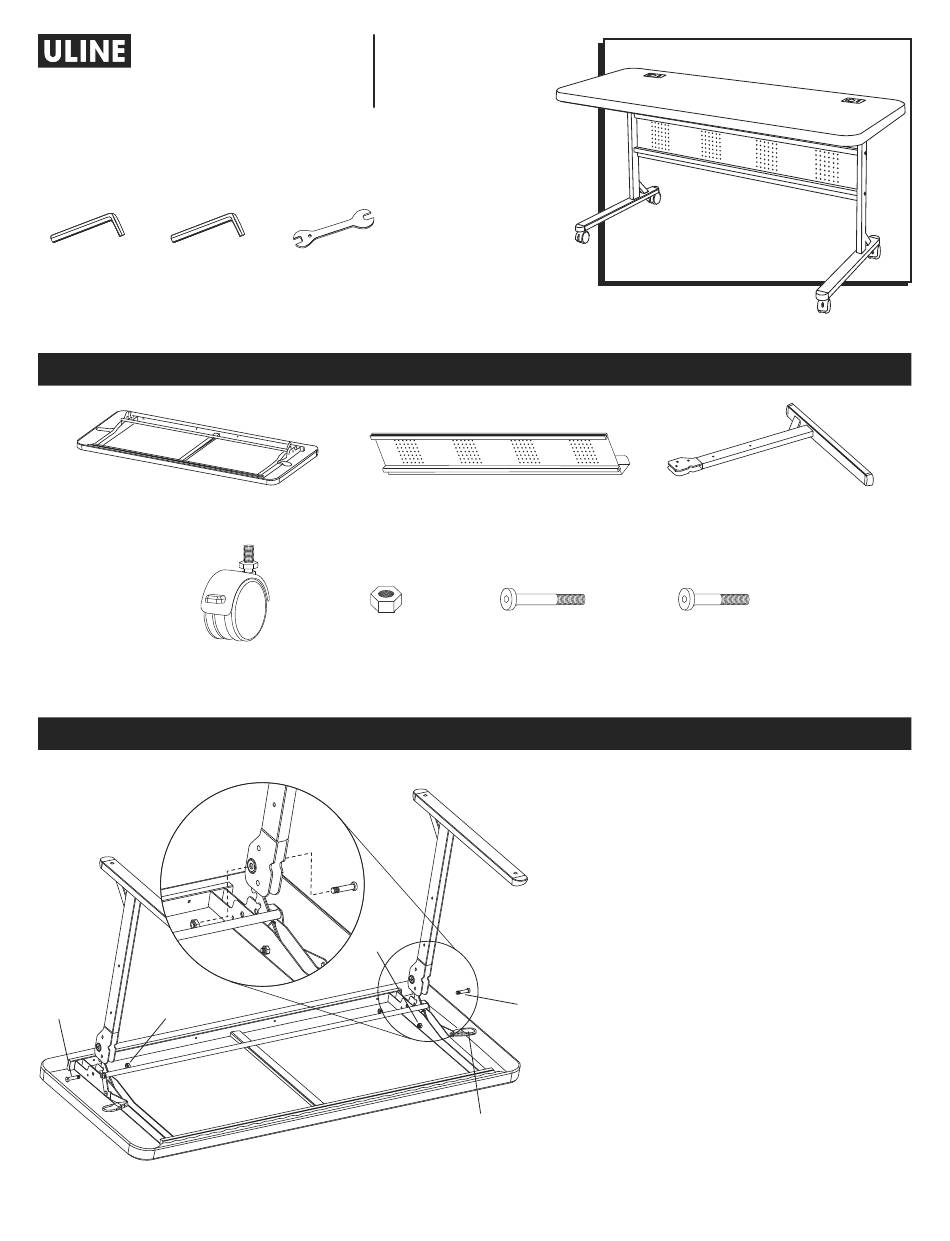 ULINE