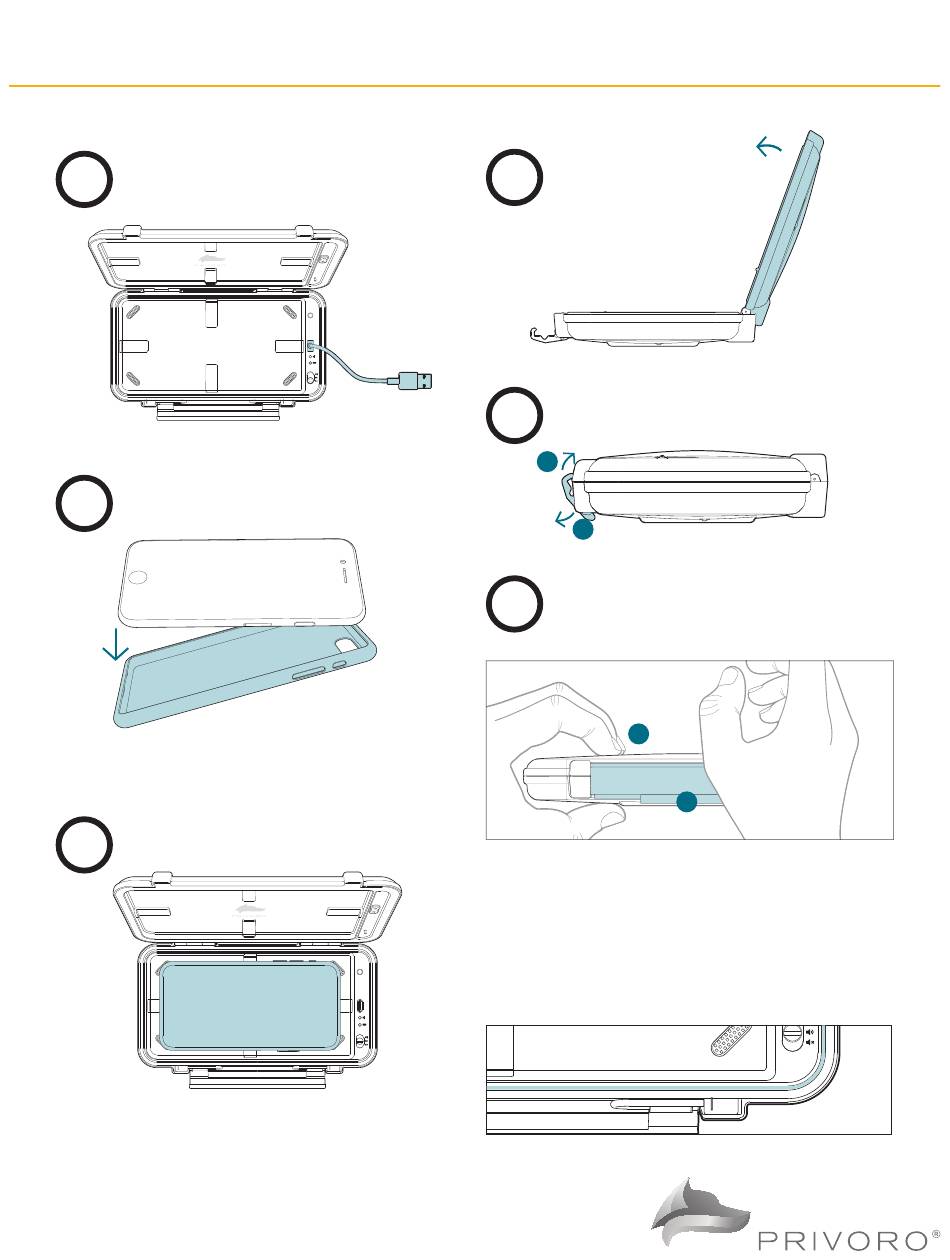 PRIVORO®