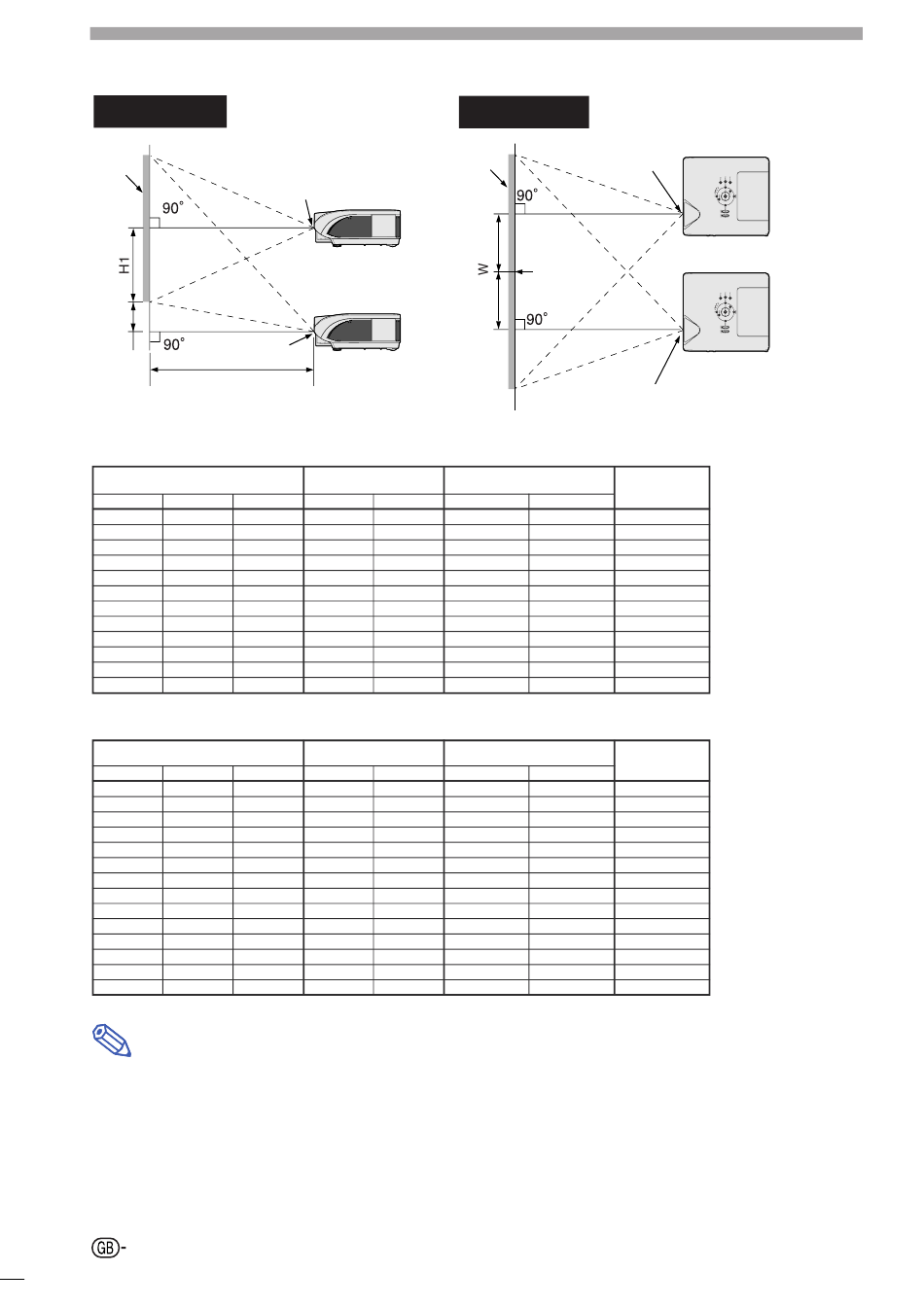 90°

H1

90°

90°

W

90°

GB-