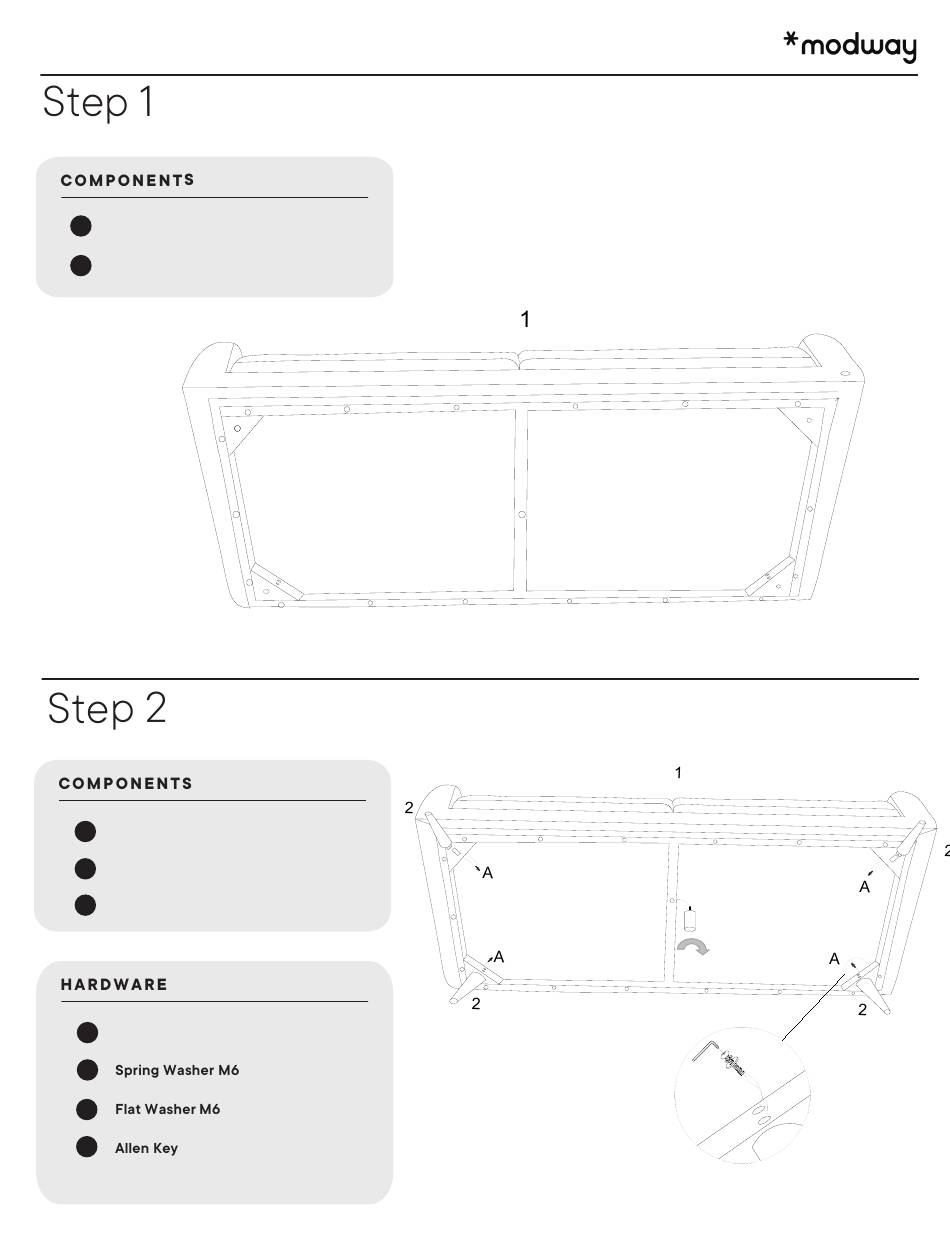 *modway

Step 1

COMPONENTS

1

Step 2

COMPONENTS

HARDWARE

Spring Washer M6

Flat Washer M6

Allen Key

1

2

2

A

A

A

A

2

2