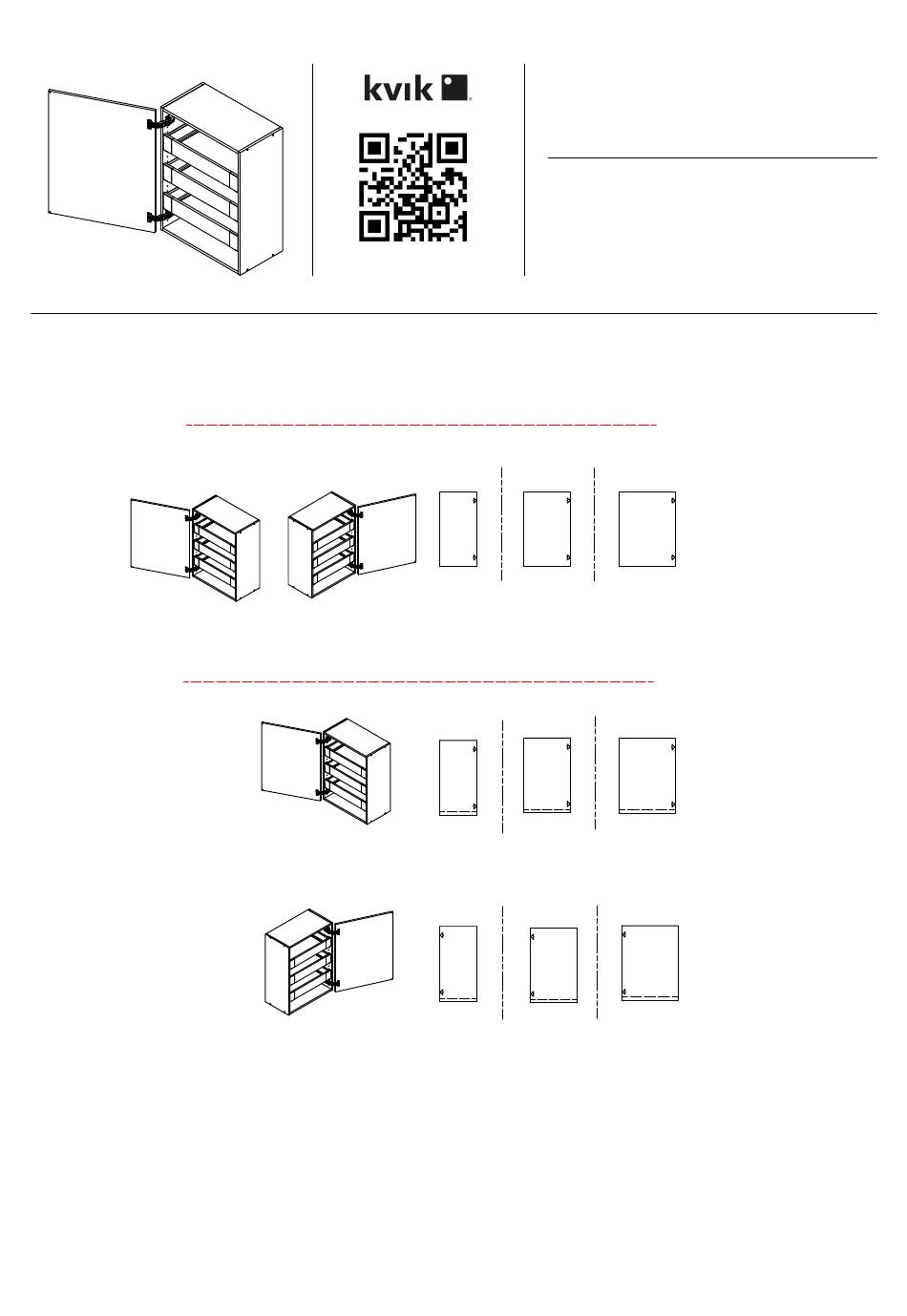 kvik