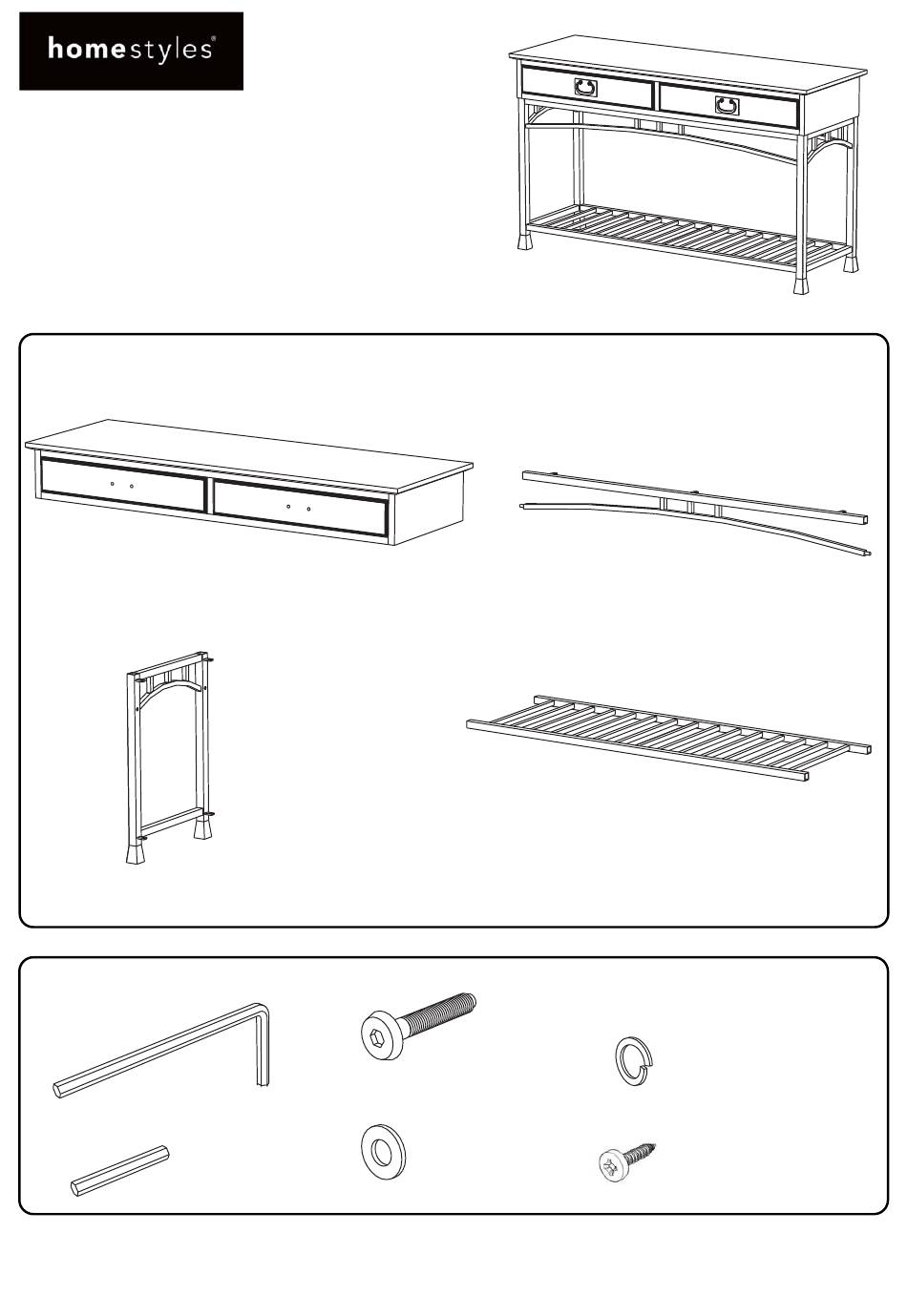 homestyles®