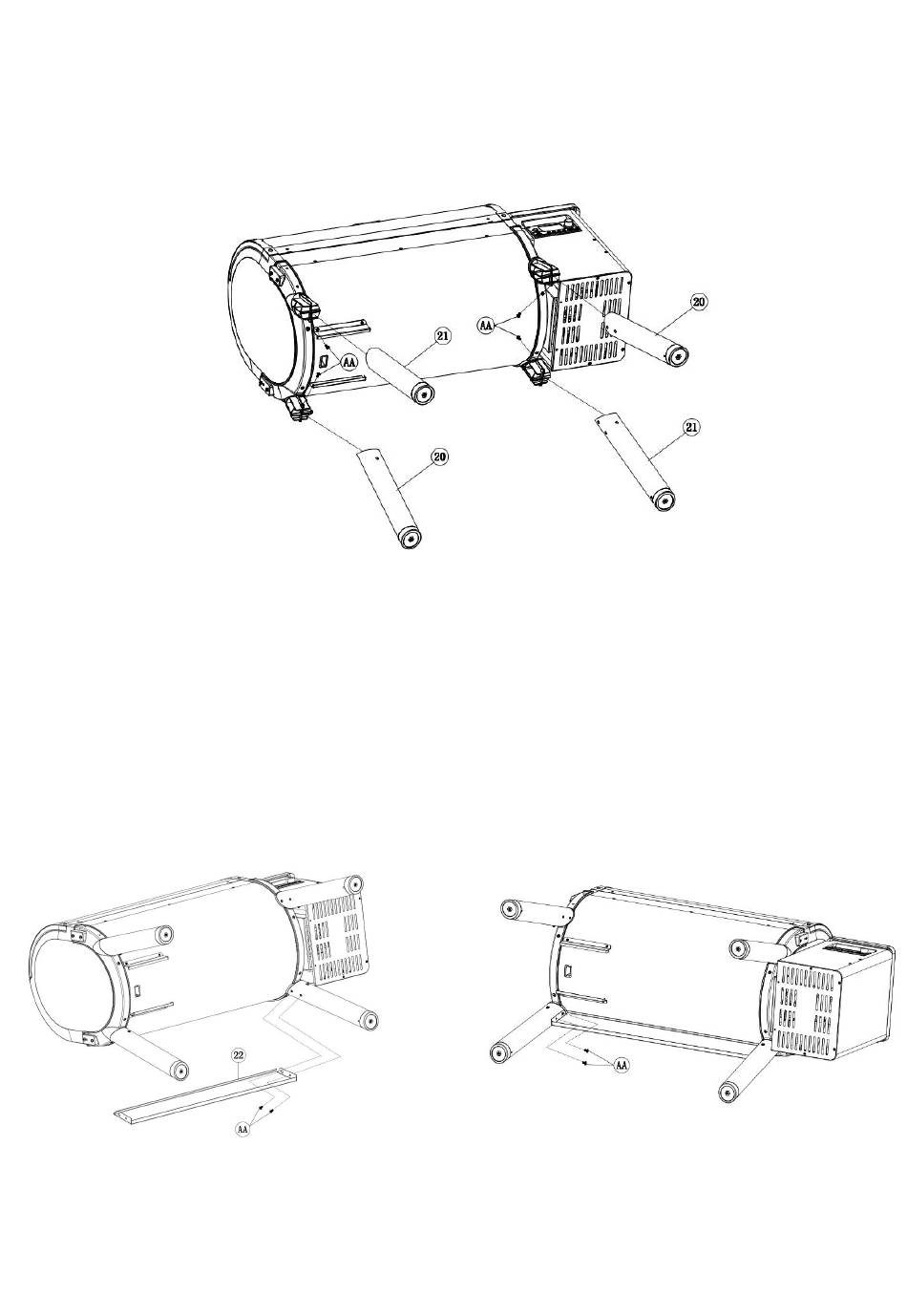 20
AA
21
AA
21
20
22
AA
AA