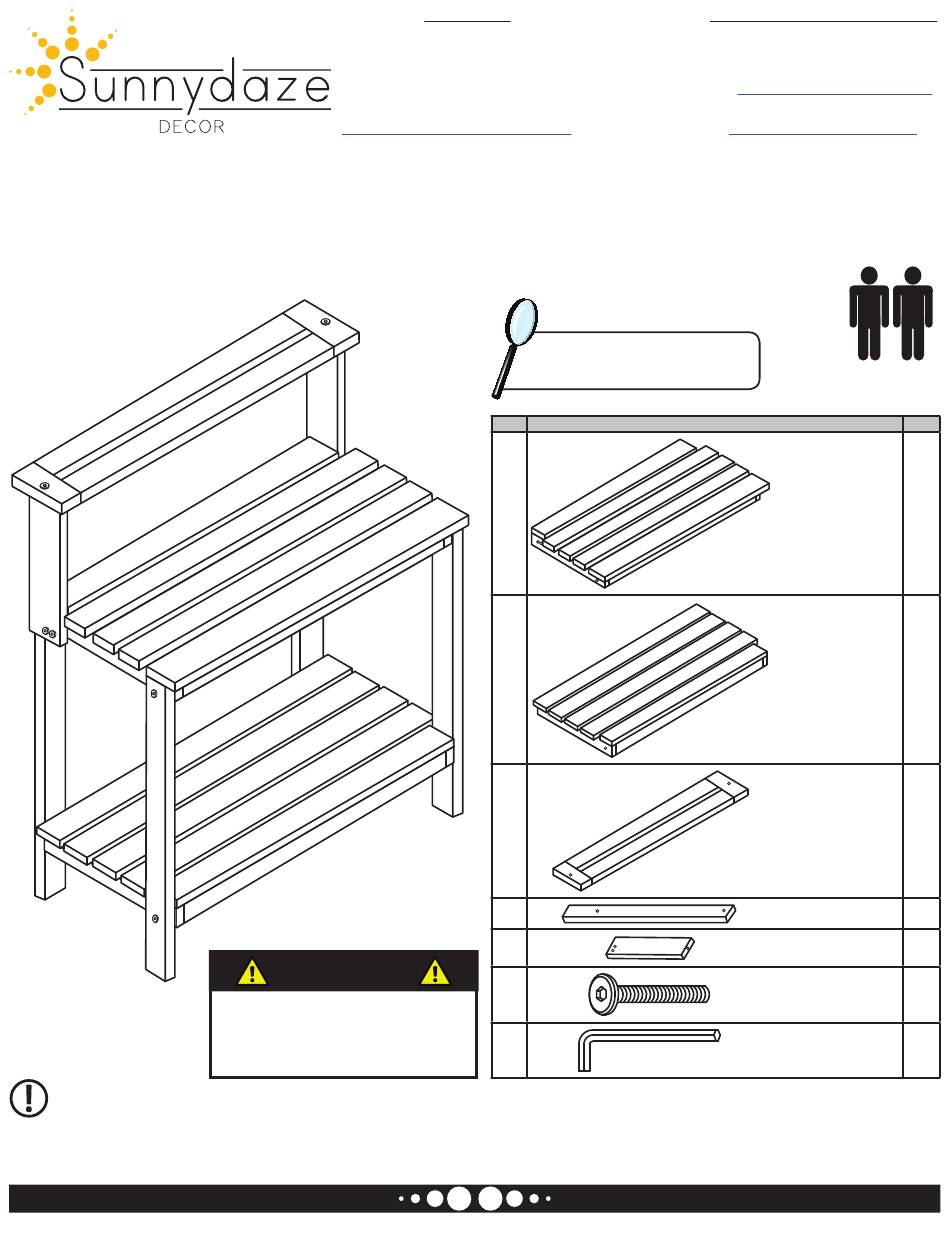 Sunnydaze
DECOR