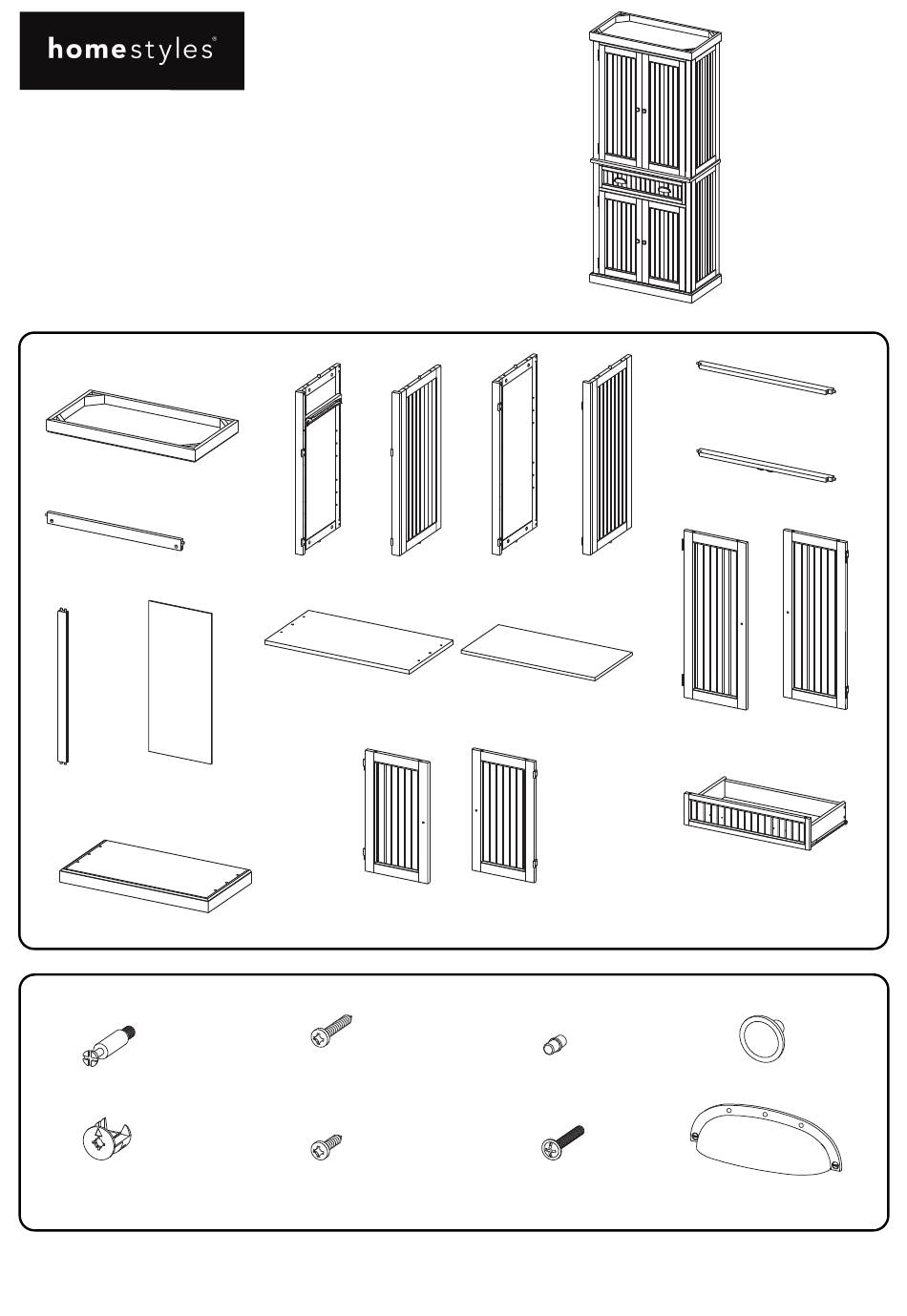 homestyles®