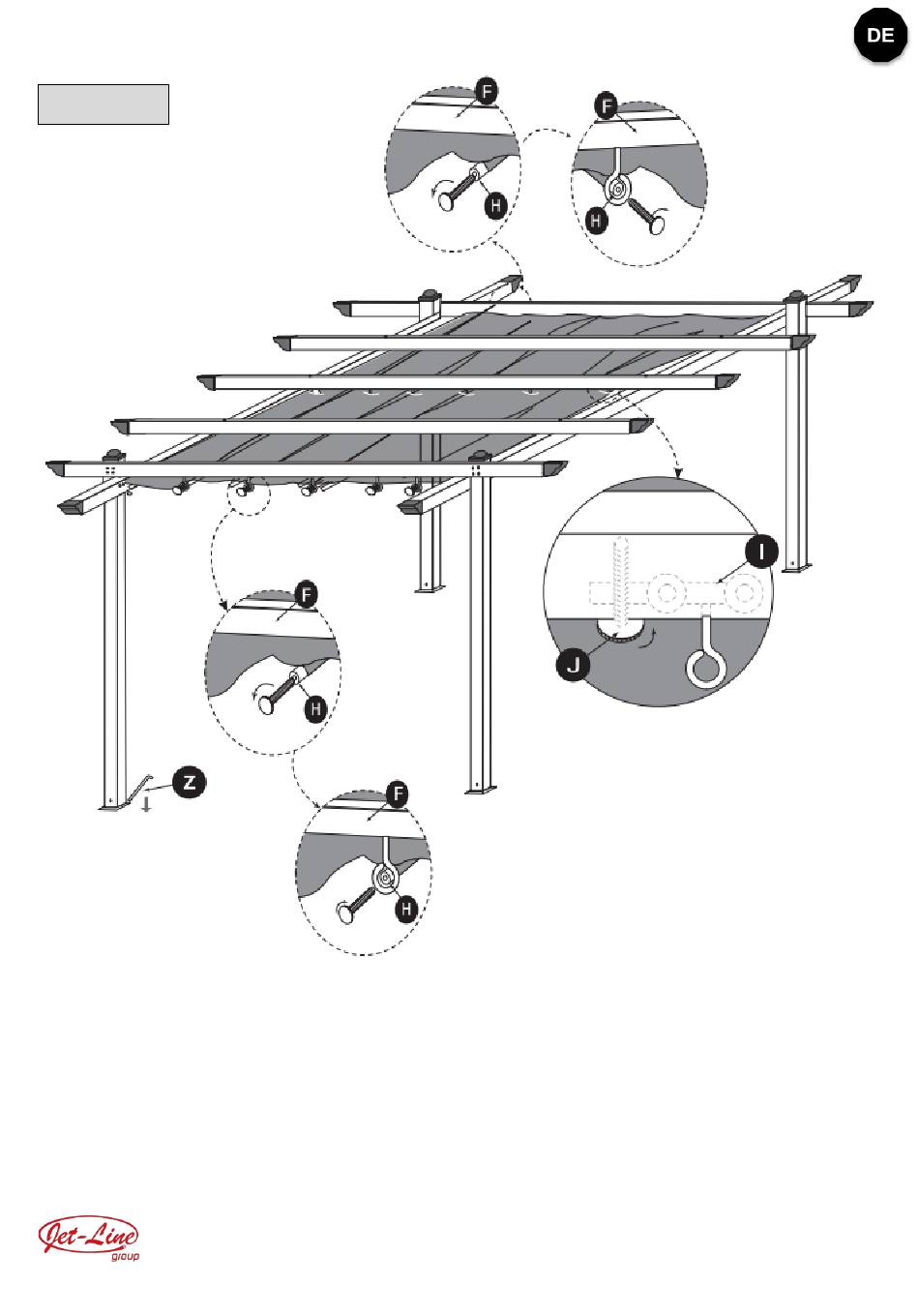 DE

F
H
F
H
I
J
F
H
Z
F
H

Jet-Line group