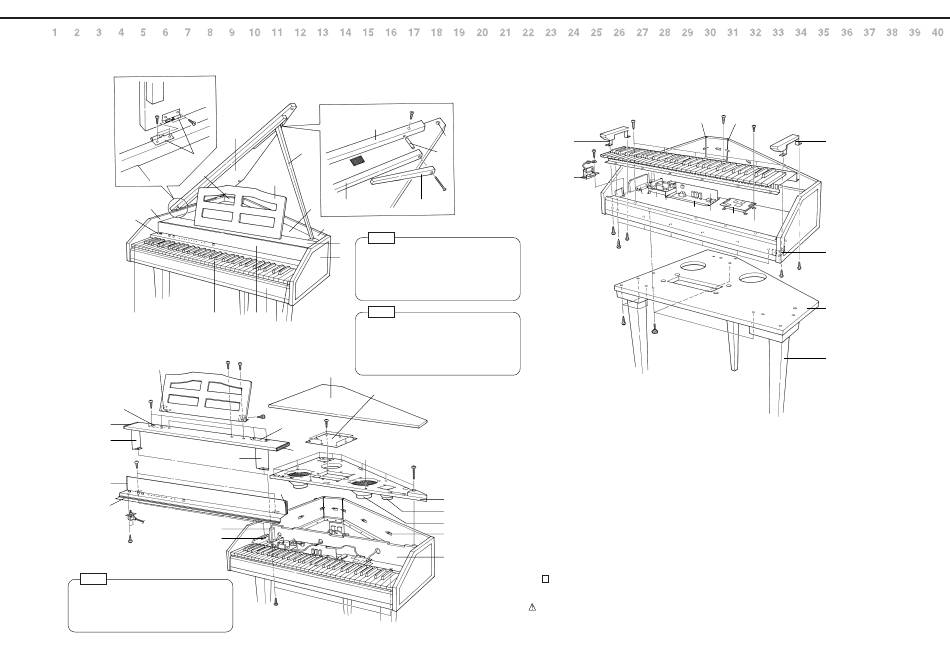 1 2 3 4 5 6 7 8 9 10 11 12 13 14 15 16 17 18 19 20 21 22 23 24 25 26 27 28 29 30 31 32 33 34 35 36 37 38 39 40