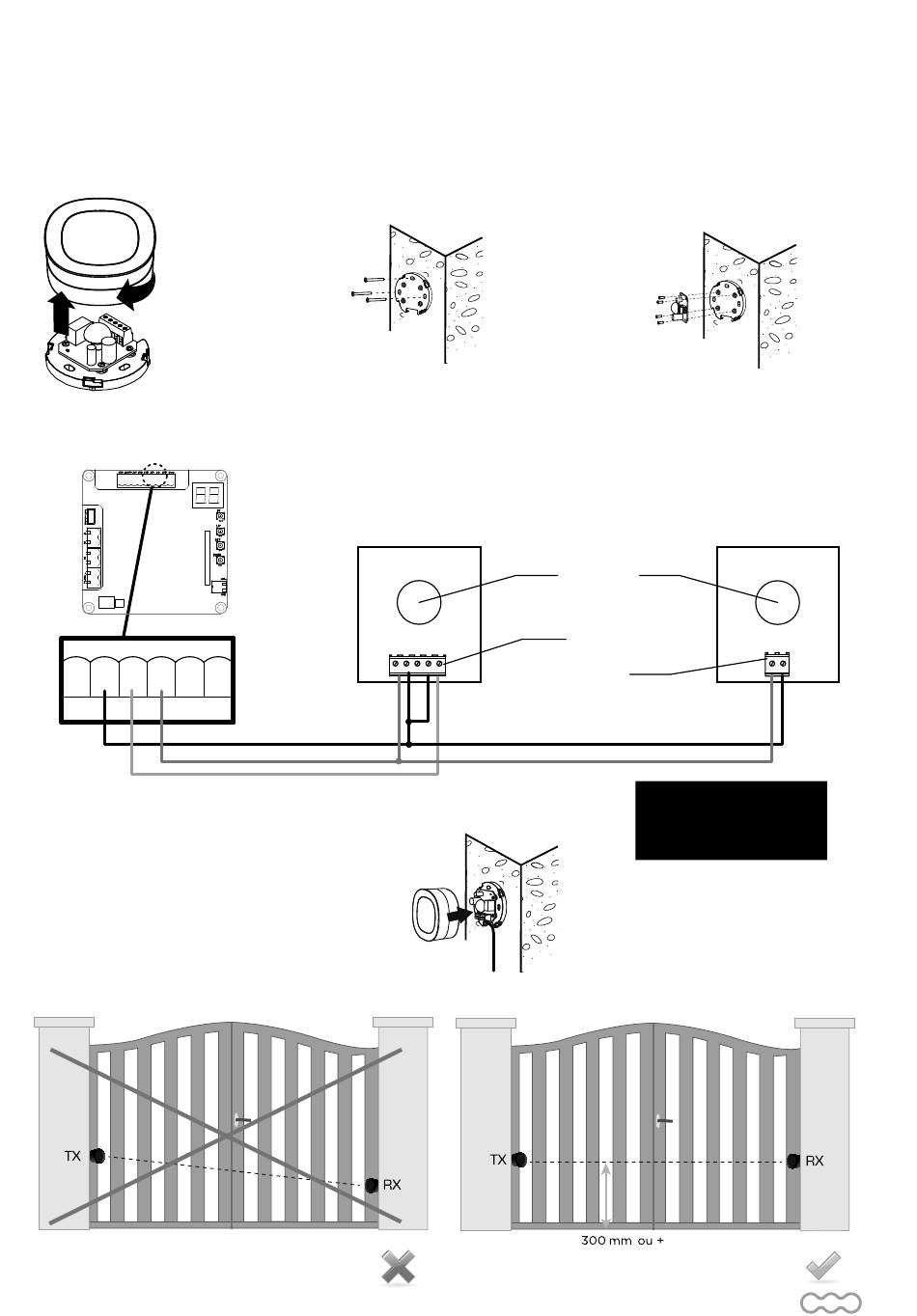 TX

RX

TX

RX

300 mm ou +