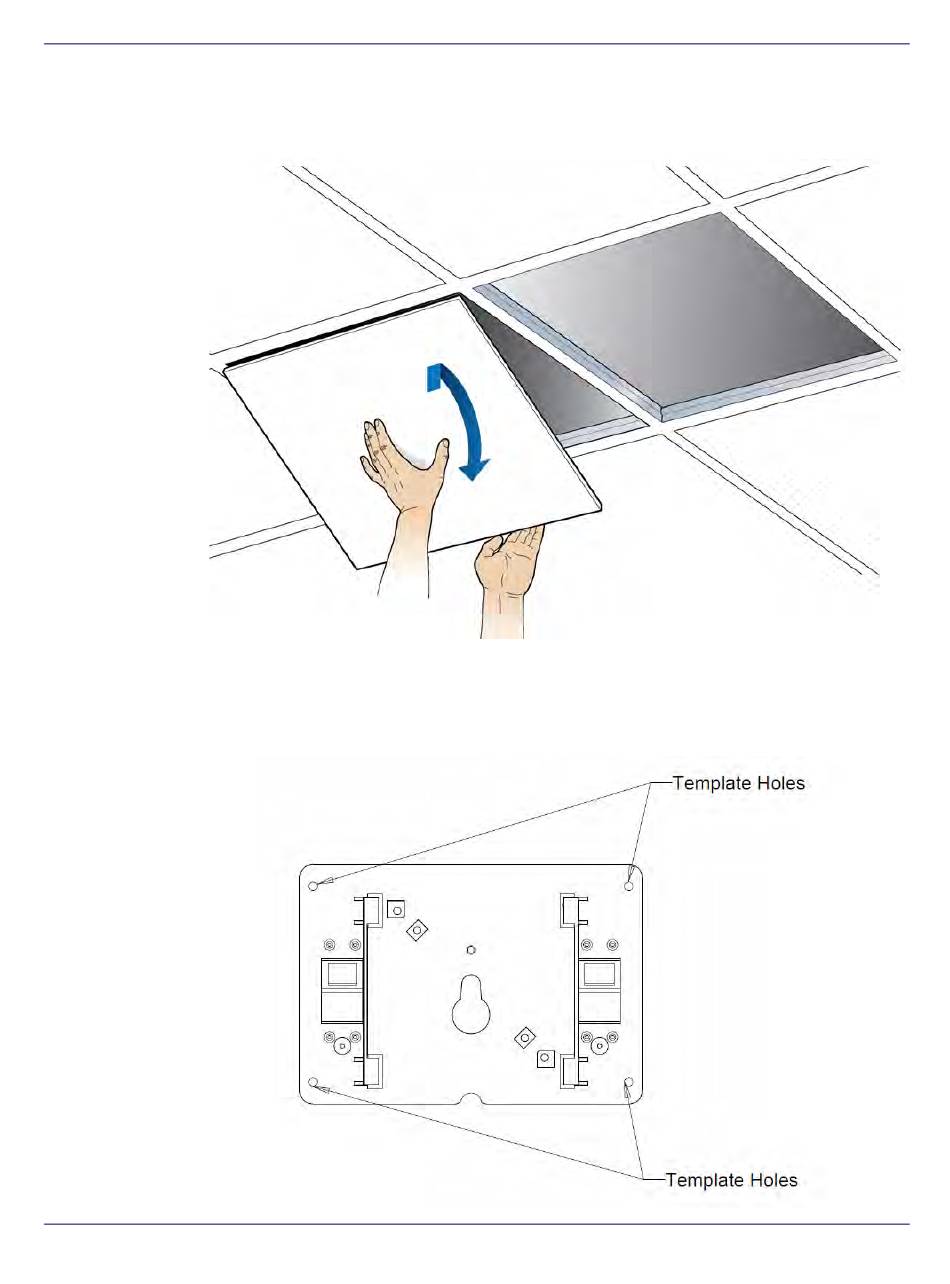 Template Holes

Template Holes